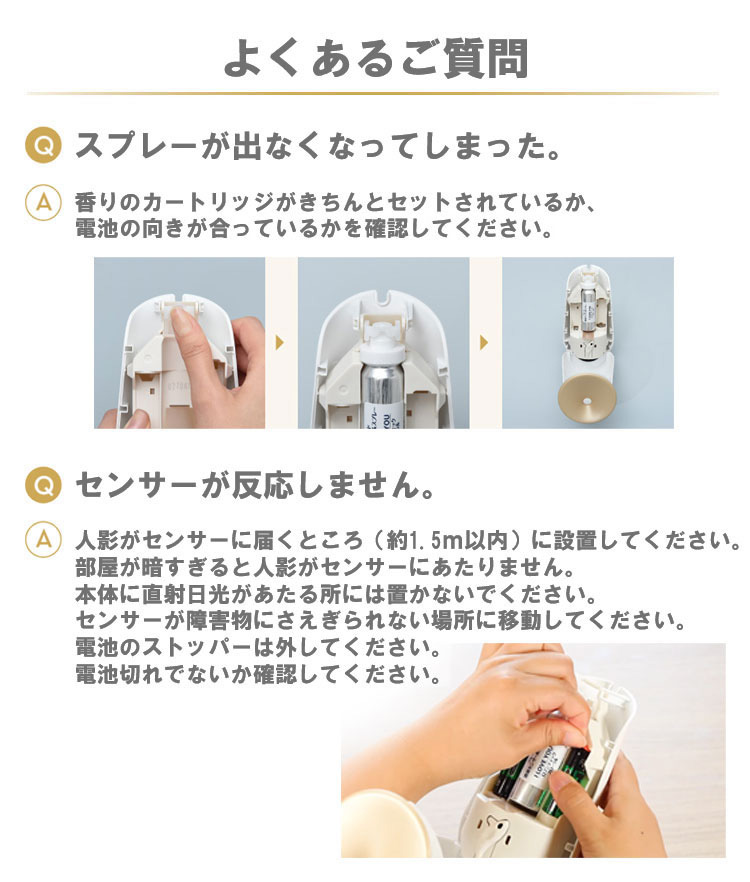 よくあるご質問

Q スプレーが出なくなってしまった。

A 香りのカートリッジがきちんとセットされているか、電池の向きが合っているかを確認してください。

Q センサーが反応しません。

A 人影がセンサーに届くところ（約1.5m以内）に設置してください。
部屋が暗すぎると人影がセンサーにあたりません。
本体に直射日光があたる所には置かないでください。
センサーが障害物にさえぎられない場所に移動してください。
電池のストッパーは外してください。
電池切れでないか確認してください。