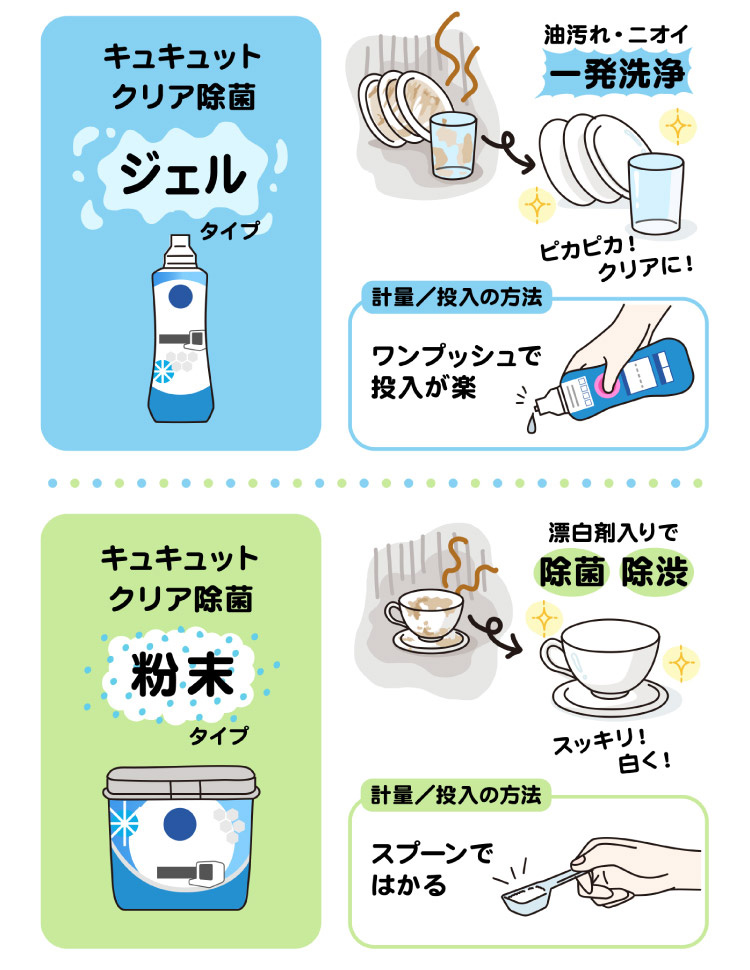 キュキュット
クリア除菌

ジェル
タイプ

油汚れ・ニオイ
一発洗浄

ピカピカ！
クリアに！

計量／投入の方法

ワンプッシュで
投入が楽

キュキュット
クリア除菌

粉末
タイプ

漂白剤入りで
除菌 除渋

スッキリ！
白く！

計量／投入の方法

スプーンで
はかる