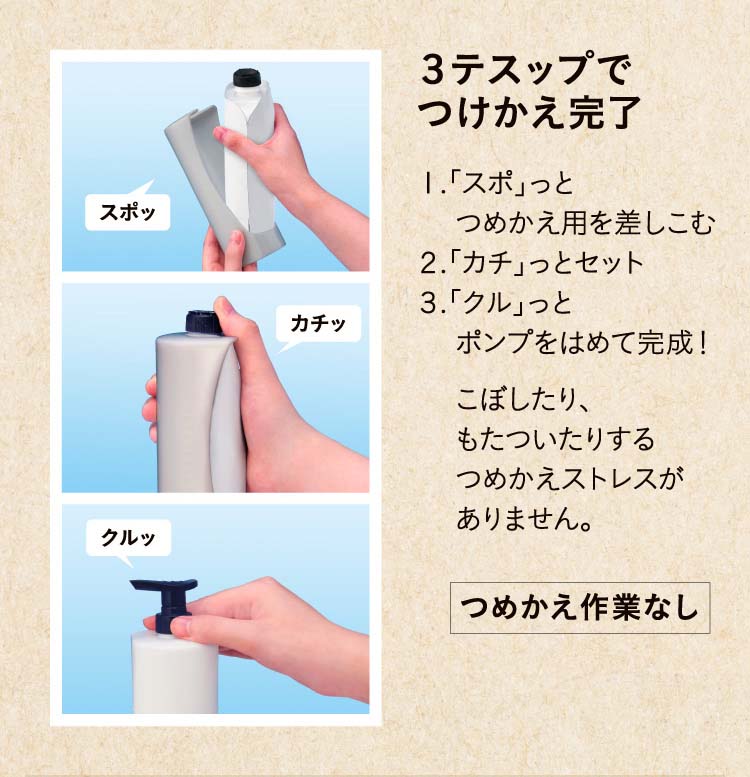 スポッ

カチッ

クルッ

3テスップで
つけかえ完了

1.「スポ」っと
つめかえ用を差しこむ
2.「カチ」っとセット
3.「クル」っと
ポンプをはめて完成！

こぼしたり、
もたついたりする
つめかえストレスが
ありません。

つめかえ作業なし