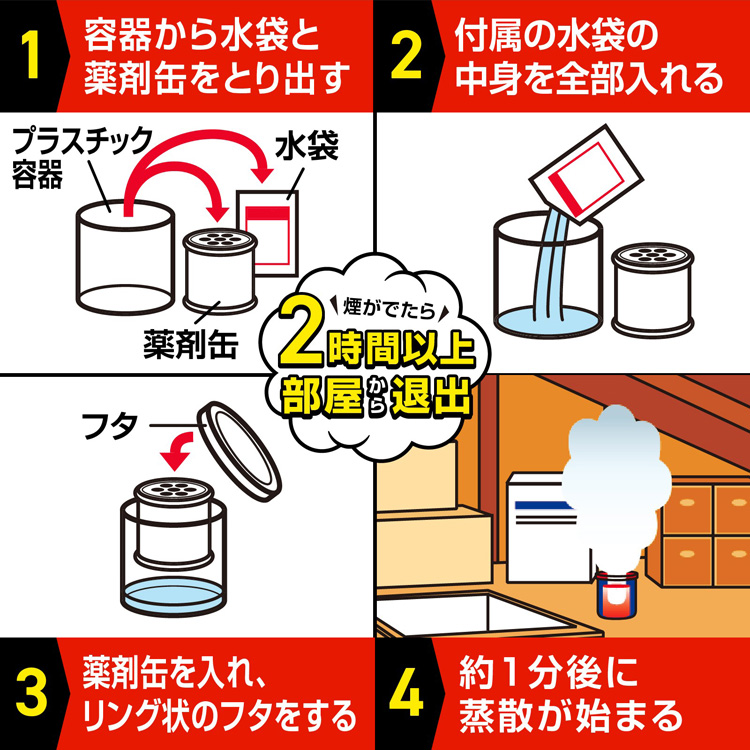 1 容器から水袋と薬剤缶をとり出す

プラスチック容器

水袋

薬剤缶

2 付属の水袋の中身を全部入れる

煙がでたら
2時間以上
部屋から退出

フタ

3 薬剤缶を入れ、リング状のフタをする

4 約1分後に蒸散が始まる