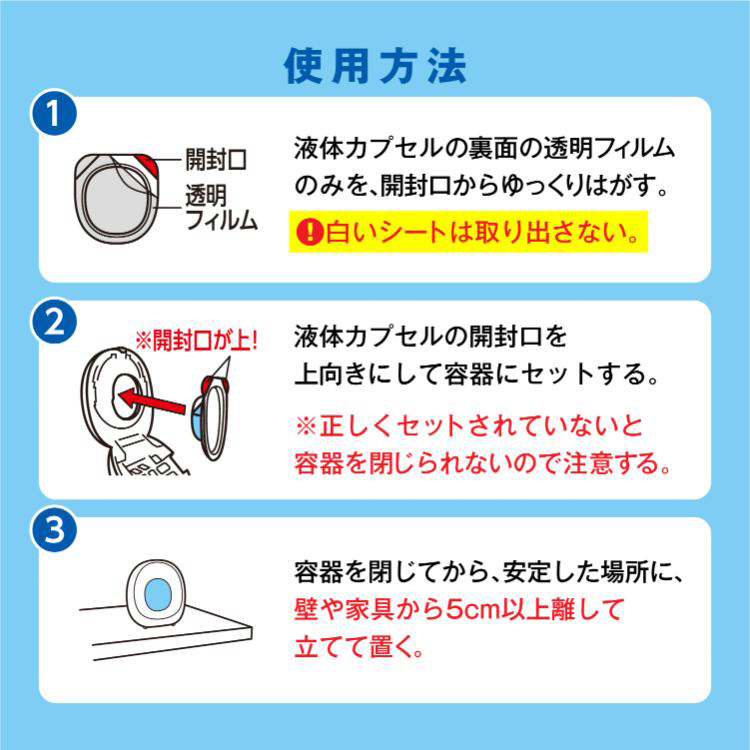 使用方法

1

開封口

透明フィルム

液体カプセルの裏面の透明フィルムのみを、開封口からゆっくりはがす。

!白いシートは取り出さない。

2

※開封口が上!

液体カプセルの開封口を上向きにして容器にセットする。

※正しくセットされていないと容器を閉じられないので注意する。

3

容器を閉じてから、安定した場所に、壁や家具から5cm以上離して立てて置く。