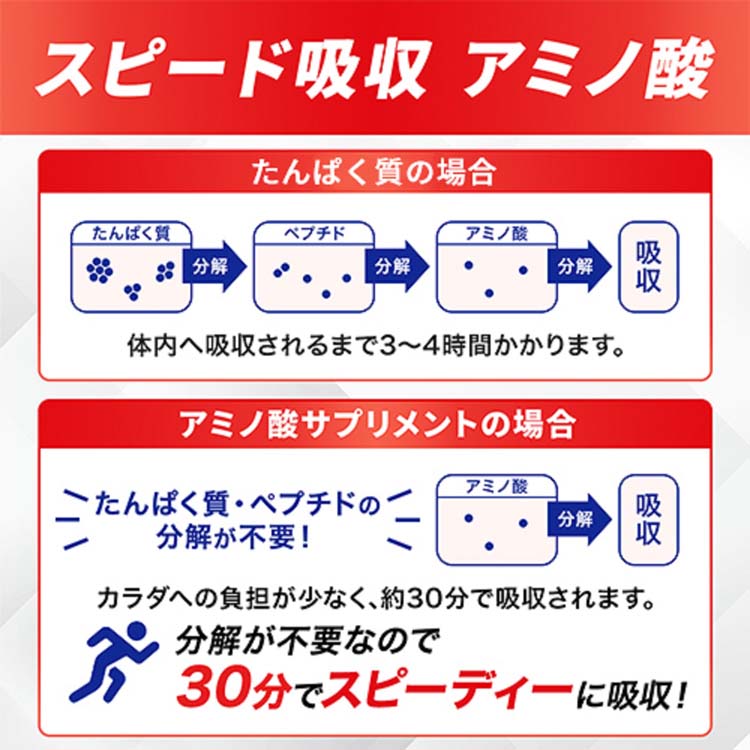 スピード吸収 アミノ酸

たんぱく質の場合

たんぱく質
分解
ペプチド
分解
アミノ酸
分解
吸収

体内へ吸収されるまで3〜4時間かかります。

アミノ酸サプリメントの場合

たんぱく質・ペプチドの分解が不要！

アミノ酸
分解
吸収

カラダへの負担が少なく、約30分で吸収されます。

分解が不要なので
30分でスピーディーに吸収！