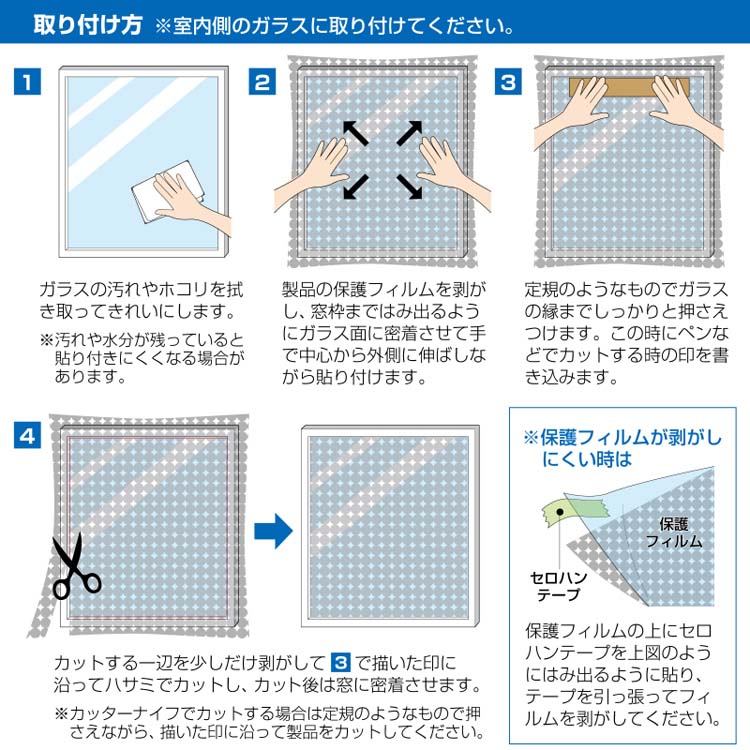 取り付け方 ※室内側のガラスに取り付けてください。

1

ガラスの汚れやホコリを拭き取ってきれいにします。

※汚れや水分が残っていると貼り付きにくくなる場合があります。

2

製品の保護フィルムを剥がし、窓枠まではみ出るようにガラス面に密着させて手で中心から外側に伸ばしながら貼り付けます。

3

定規のようなものでガラスの縁までしっかりと押さえつけます。この時にペンなどでカットする時の印を書き込みます。

4

カットする一辺を少しだけ剥がして 3 で描いた印に沿ってハサミでカットし、カット後は窓に密着させます。

※カッターナイフでカットする場合は定規のようなもので押さえながら、描いた印に沿って製品をカットしてください。

※保護フィルムが剥がしにくい時は

保護フィルム

セロハンテープ

保護フィルムの上にセロハンテープを上図のようにはみ出るように貼り、テープを引っ張ってフィルムを剥がしてください。