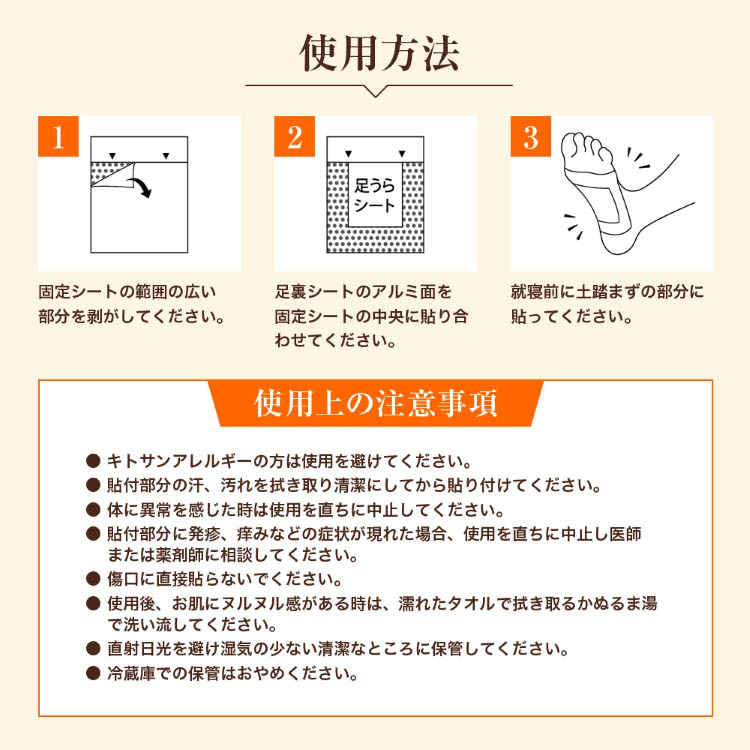 使用方法

1

固定シートの範囲の広い部分を剥がしてください。

2

足うらシート

足裏シートのアルミ面を固定シートの中央に貼り合わせてください。

3

就寝前に土踏まずの部分に貼ってください。

使用上の注意事項

● キトサンアレルギーの方は使用を避けてください。
● 貼付部分の汗、汚れを拭き取り清潔にしてから貼り付けてください。
● 体に異常を感じた時は使用を直ちに中止してください。
● 貼付部分に発疹、痒みなどの症状が現れた場合、使用を直ちに中止し医師または薬剤師に相談してください。
● 傷口に直接貼らないでください。
● 使用後、お肌にヌルヌル感がある時は、濡れたタオルで拭き取るかぬるま湯で洗い流してください。
● 直射日光を避け湿気の少ない清潔なところに保管してください。
● 冷蔵庫での保管はおやめください。