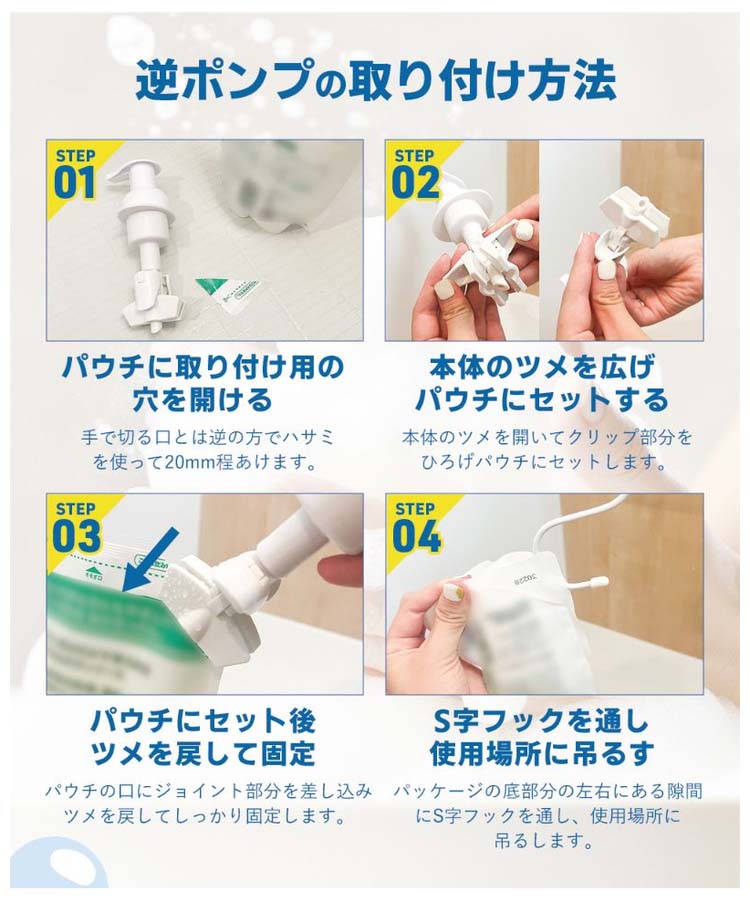 逆ポンプの取り付け方法

STEP 01

パウチに取り付け用の穴を開ける

手で切る口とは逆の方でハサミを使って20mm程あけます。

STEP 02

本体のツメを広げパウチにセットする

本体のツメを開いてクリップ部分をひろげパウチにセットします。

STEP 03

パウチにセット後ツメを戻して固定

パウチの口にジョイント部分を差し込みツメを戻してしっかり固定します。

STEP 04

S字フックを通し使用場所に吊るす

パッケージの底部分の左右にある隙間にS字フックを通し、使用場所に吊るします。