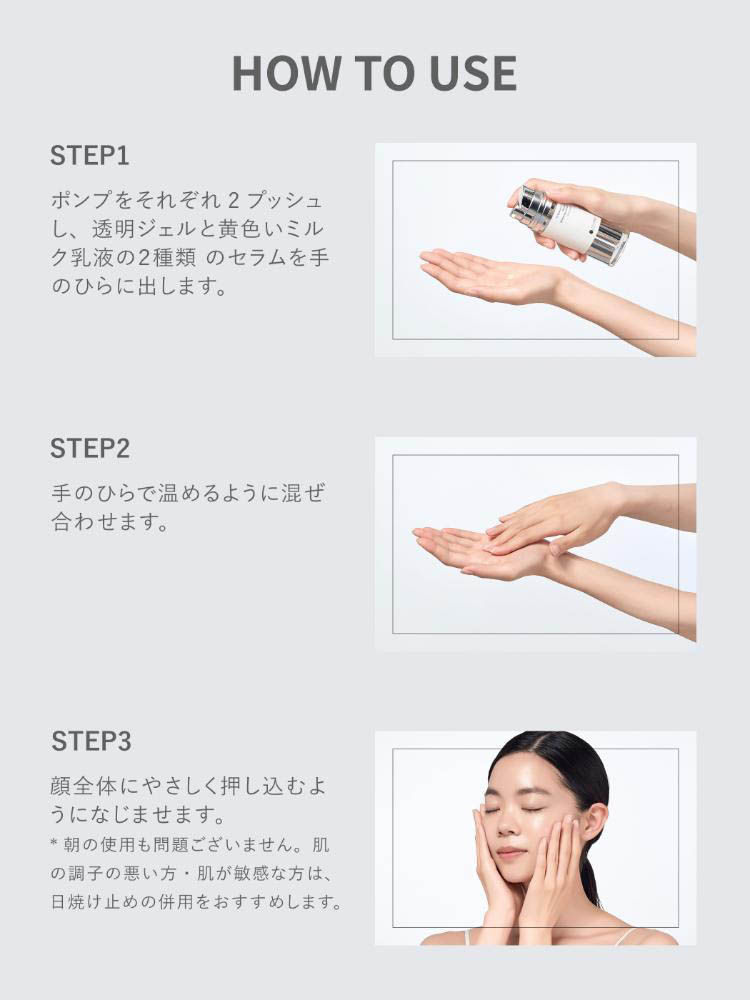 HOW TO USE

STEP1

ポンプをそれぞれ 2 プッシュし、透明ジェルと黄色いミルク乳液の2種類 のセラムを手のひらに出します。

STEP2

手のひらで温めるように混ぜ合わせます。

STEP3

顔全体にやさしく押し込むようになじませます。

* 朝の使用も問題ございません。肌の調子の悪い方・肌が敏感な方は、日焼け止めの併用をおすすめします。