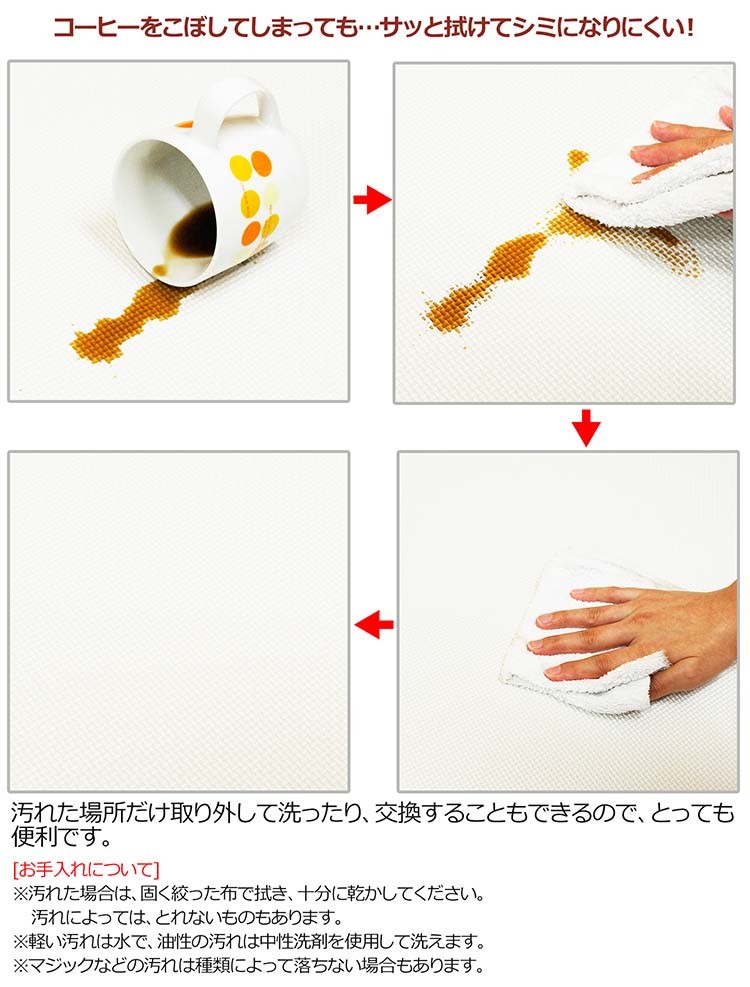 コーヒーをこぼしてしまっても…サッと拭けてシミになりにくい!

汚れた場所だけ取り外して洗ったり、交換することもできるので、とっても便利です。

[お手入れについて]
※汚れた場合は、固く絞った布で拭き、十分に乾かしてください。
汚れによっては、とれないものもあります。
※軽い汚れは水で、油性の汚れは中性洗剤を使用して洗えます。
※マジックなどの汚れは種類によって落ちない場合もあります。