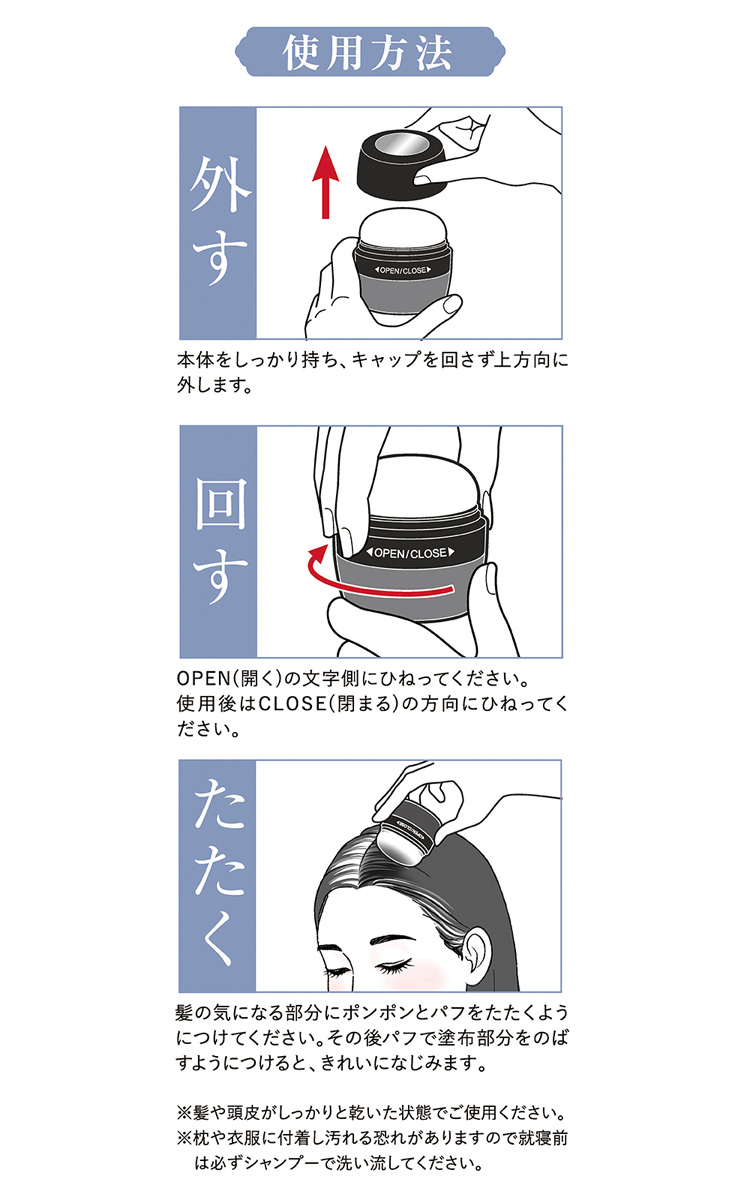 使用方法

外す

◀OPEN/CLOSE▶

本体をしっかり持ち、キャップを回さず上方向に外します。

回す

◀OPEN/CLOSE▶

OPEN(開く)の文字側にひねってください。
使用後はCLOSE(閉まる)の方向にひねってください。

たたく

髪の気になる部分にポンポンとパフをたたくようにつけてください。その後パフで塗布部分をのばすようにつけると、きれいになじみます。

※髪や頭皮がしっかりと乾いた状態でご使用ください。
※枕や衣服に付着し汚れる恐れがありますので就寝前は必ずシャンプーで洗い流してください。