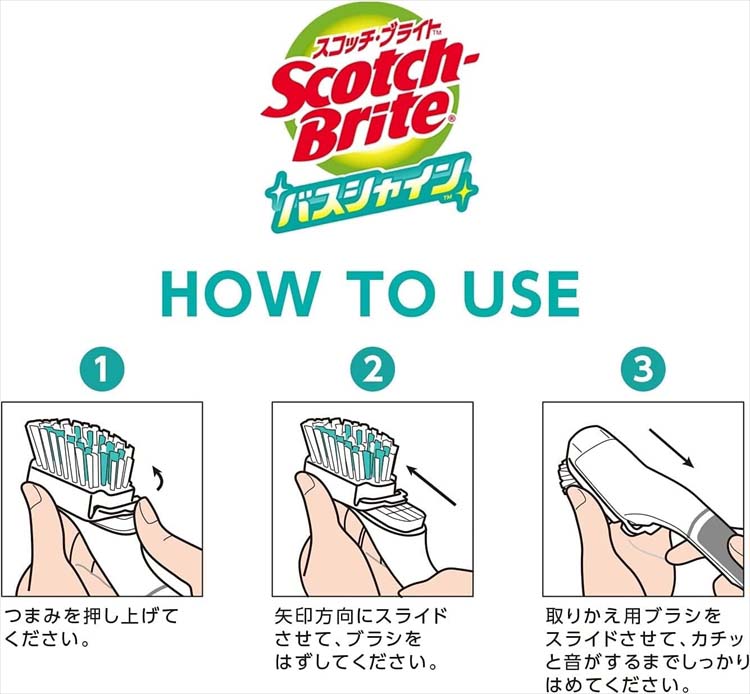 スコッチ・ブライト™
Scotch-Brite®
バスシャイン™

HOW TO USE

1

つまみを押し上げてください。

2

矢印方向にスライドさせて、ブラシをはずしてください。

3

取りかえ用ブラシをスライドさせて、カチッと音がするまでしっかりはめてください。