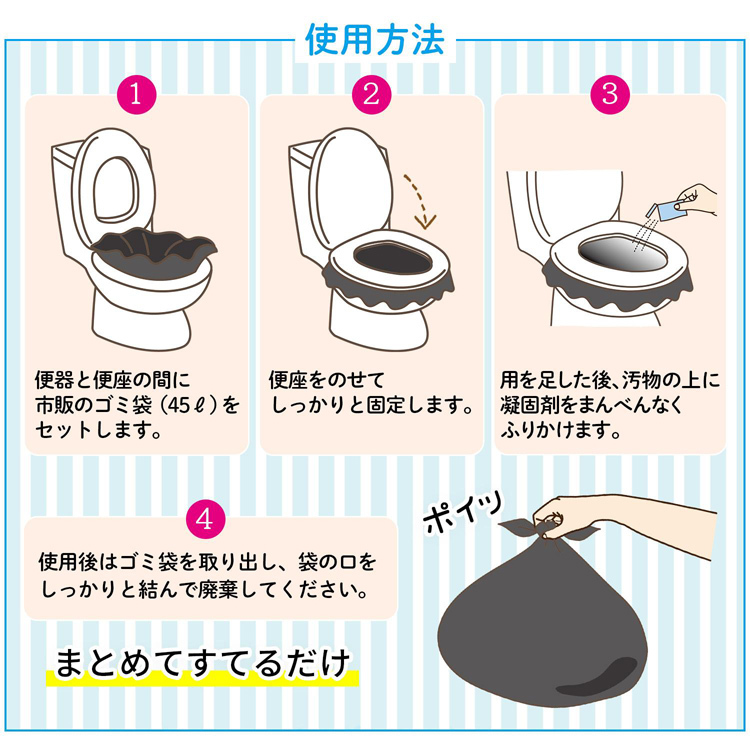 使用方法

1

便器と便座の間に市販のゴミ袋（45ℓ）をセットします。

2

便座をのせてしっかりと固定します。

3

用を足した後、汚物の上に凝固剤をまんべんなくふりかけます。

4

使用後はゴミ袋を取り出し、袋の口をしっかりと結んで廃棄してください。

ポイッ

まとめてすてるだけ