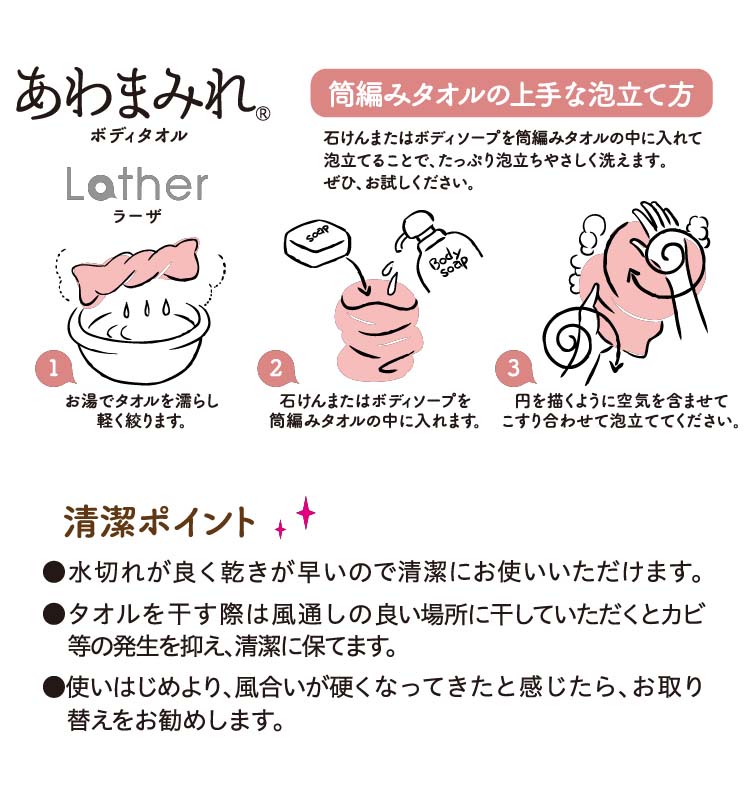 あわまみれ®
ボディタオル

Lather
ラーザ

筒編みタオルの上手な泡立て方

石けんまたはボディソープを筒編みタオルの中に入れて泡立てることで、たっぷり泡立ちやさしく洗えます。ぜひ、お試しください。

soap

Body soap

1
お湯でタオルを濡らし軽く絞ります。

2
石けんまたはボディソープを筒編みタオルの中に入れます。

3
円を描くように空気を含ませてこすり合わせて泡立ててください。

清潔ポイント

●水切れが良く乾きが早いので清潔にお使いいただけます。

●タオルを干す際は風通しの良い場所に干していただくとカビ等の発生を抑え、清潔に保てます。

●使いはじめより、風合いが硬くなってきたと感じたら、お取り替えをお勧めします。