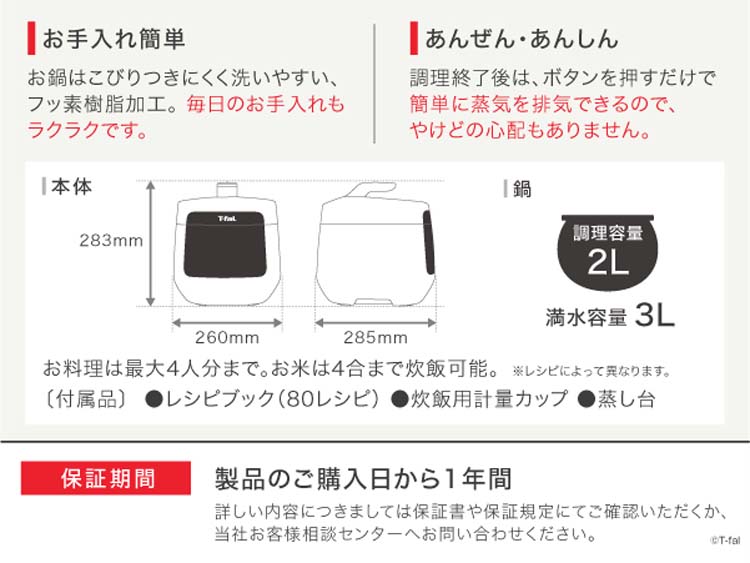 お手入れ簡単

お鍋はこびりつきにくく洗いやすい、フッ素樹脂加工。毎日のお手入れもラクラクです。

あんぜん・あんしん

調理終了後は、ボタンを押すだけで簡単に蒸気を排気できるので、やけどの心配もありません。

本体

283mm

T-fal

260mm

285mm

鍋

調理容量
2L

満水容量 3L

お料理は最大4人分まで。お米は4合まで炊飯可能。 ※レシピによって異なります。

〔付属品〕 ●レシピブック(80レシピ) ●炊飯用計量カップ ●蒸し台

保証期間

製品のご購入日から1年間

詳しい内容につきましては保証書や保証規定にてご確認いただくか、当社お客様相談センターへお問い合わせください。

©T-fal