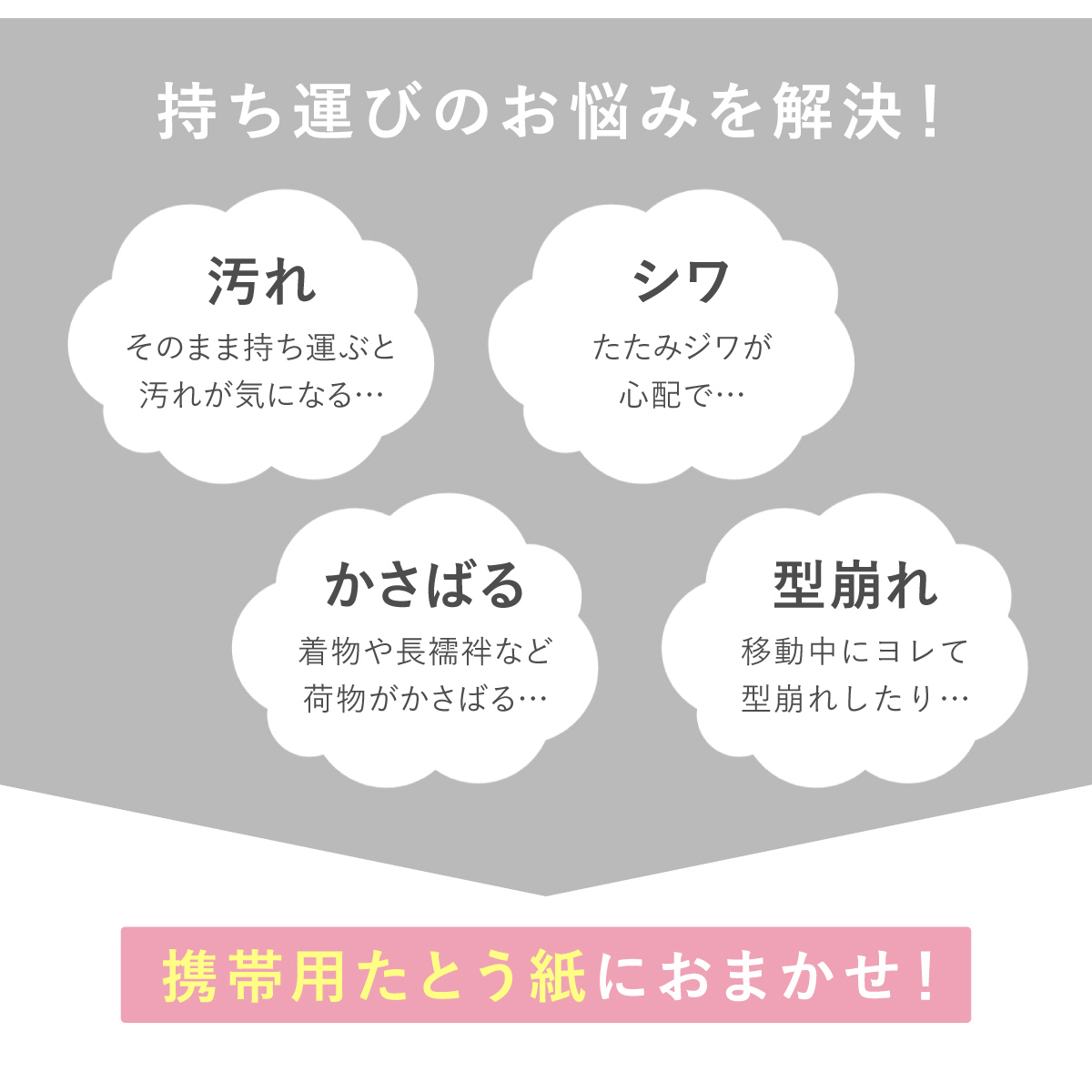 持ち運びのお悩みを解決!

汚れ
そのまま持ち運ぶと
汚れが気になる…

シワ
たたみジワが
心配で…

かさばる
着物や長襦袢など
荷物がかさばる…

型崩れ
移動中にヨレて
型崩れしたり…

携帯用たとう紙におまかせ!