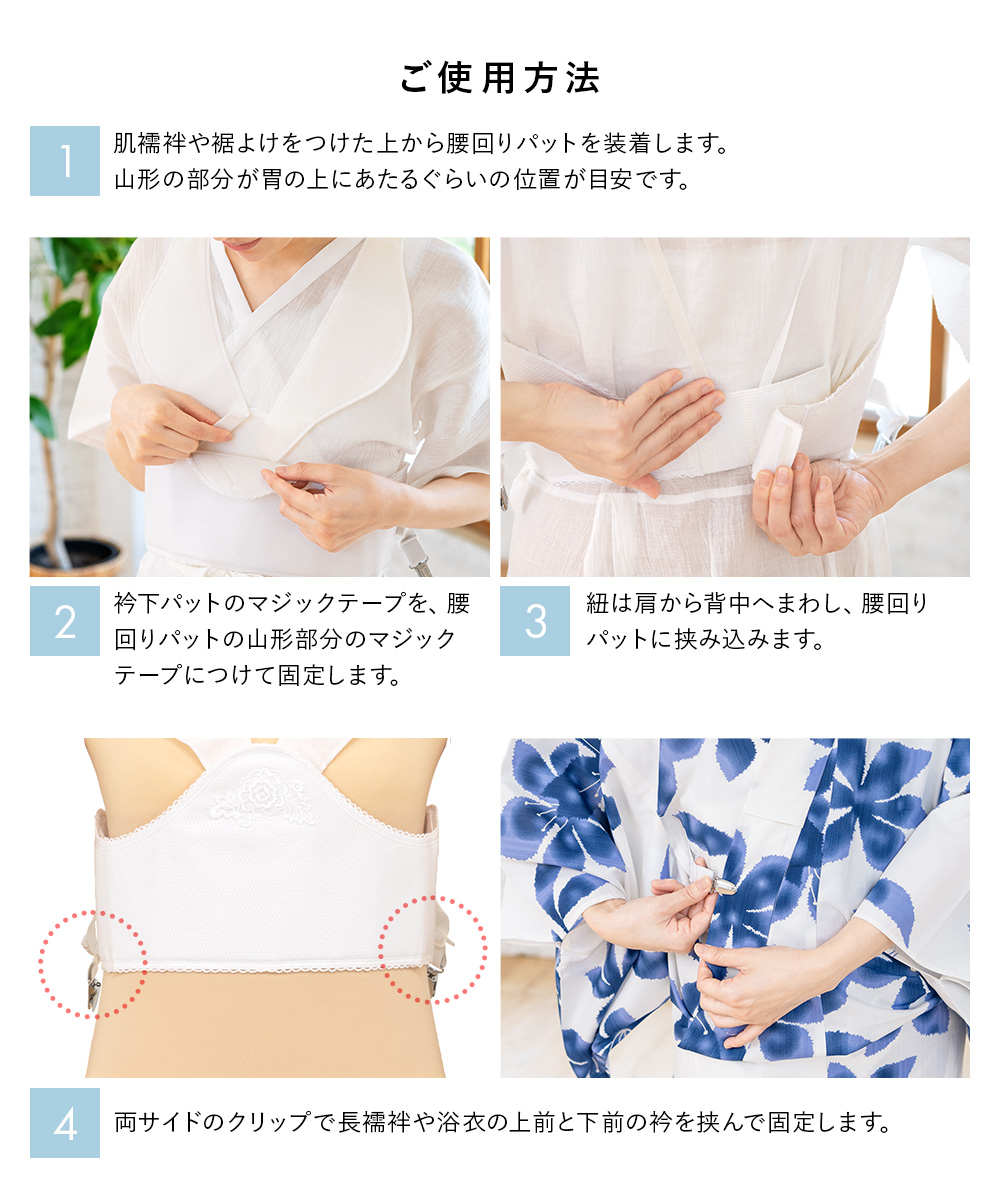 ご使用方法

1

肌襦袢や裾よけをつけた上から腰回りパットを装着します。山形の部分が胃の上にあたるぐらいの位置が目安です。

2

衿下パットのマジックテープを、腰回りパットの山形部分のマジックテープにつけて固定します。

3

紐は肩から背中へまわし、腰回りパットに挟み込みます。

4

両サイドのクリップで長襦袢や浴衣の上前と下前の衿を挟んで固定します。