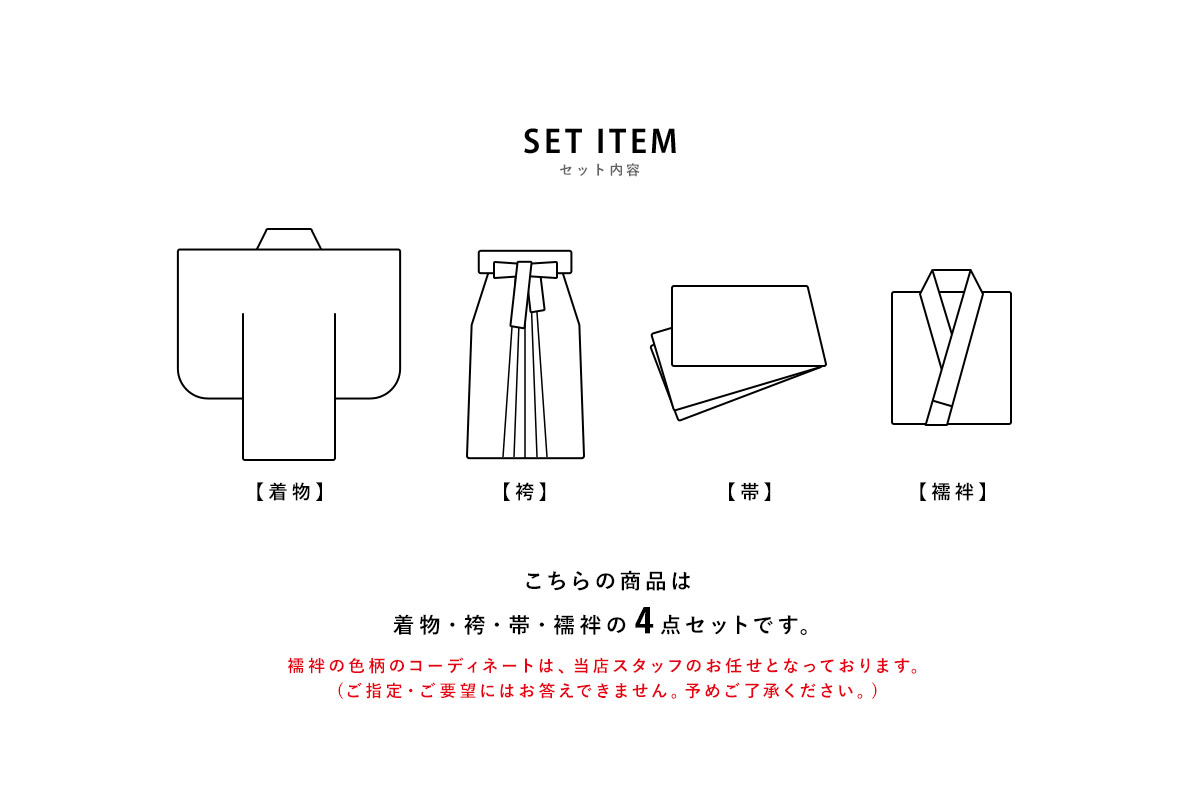 SET ITEM
セット内容

【着物】

【袴】

【帯】

【襦袢】

こちらの商品は
着物・袴・帯・襦袢の4点セットです。

襦袢の色柄のコーディネートは、当店スタッフのお任せとなっております。
（ご指定・ご要望にはお答えできません。予めご了承ください。）