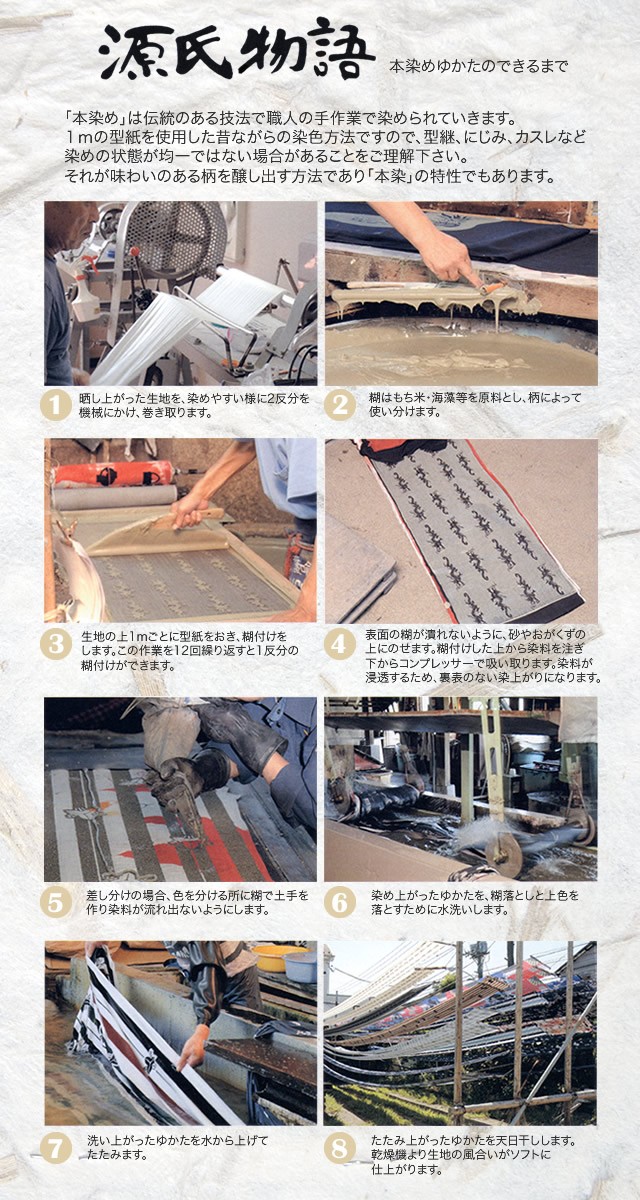 源氏物語

本染めゆかたのできるまで

「本染め」は伝統のある技法で職人の手作業で染められていきます。
１ｍの型紙を使用した昔ながらの染色方法ですので、型継、にじみ、カスレなど染めの状態が均一ではない場合があることをご理解下さい。
それが味わいのある柄を醸し出す方法であり「本染」の特性でもあります。

1 晒し上がった生地を、染めやすい様に2反分を機械にかけ、巻き取ります。

2 糊はもち米・海藻等を原料とし、柄によって使い分けます。

3 生地の上1mごとに型紙をおき、糊付けをします。この作業を12回繰り返すと1反分の糊付けができます。

4 表面の糊が潰れないように、砂やおがくずの上にのせます。糊付けした上から染料を注ぎ下からコンプレッサーで吸い取ります。染料が浸透するため、裏表のない染上がりになります。

5 差し分けの場合、色を分ける所に糊で土手を作り染料が流れ出ないようにします。

6 染め上がったゆかたを、糊落としと上色を落とすために水洗いします。

7 洗い上がったゆかたを水から上げてたたみます。

8 たたみ上がったゆかたを天日干しします。乾燥機より生地の風合いがソフトに仕上がります。