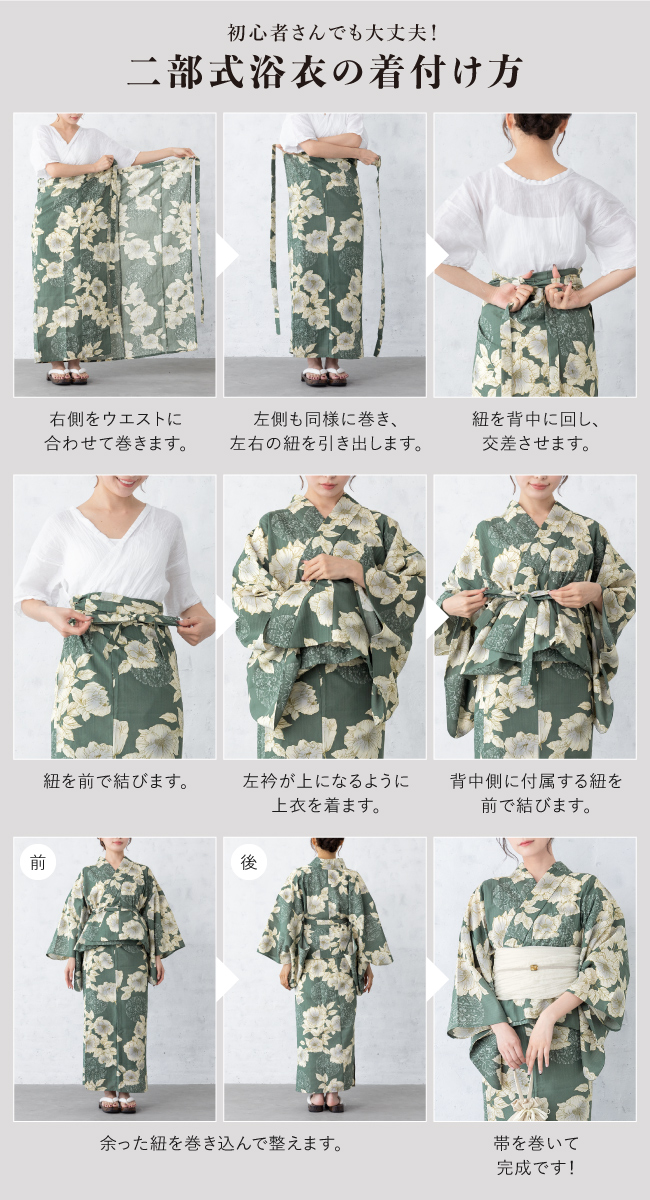 初心者さんでも大丈夫!
二部式浴衣の着付け方

右側をウエストに合わせて巻きます。

左側も同様に巻き、左右の紐を引き出します。

紐を背中に回し、交差させます。

紐を前で結びます。

左衿が上になるように上衣を着ます。

背中側に付属する紐を前で結びます。

前

後

余った紐を巻き込んで整えます。

帯を巻いて完成です!