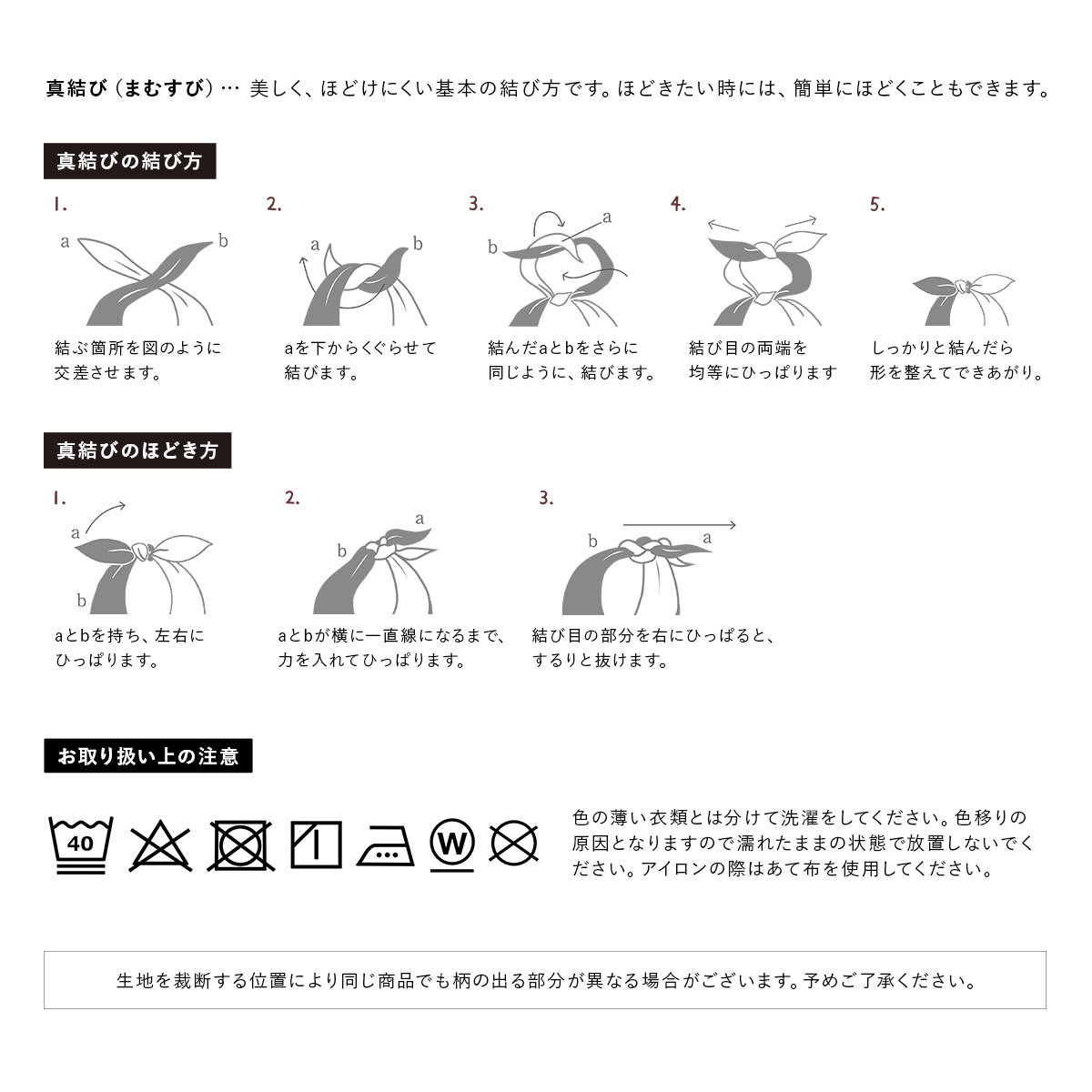 真結び（まむすび）… 美しく、ほどけにくい基本の結び方です。ほどきたい時には、簡単にほどくこともできます。

真結びの結び方

1.
a b
結ぶ箇所を図のように交差させます。

2.
a b
aを下からくぐらせて結びます。

3.
a b
結んだaとbをさらに同じように、結びます。

4.
結び目の両端を均等にひっぱります

5.
しっかりと結んだら形を整えてできあがり。

真結びのほどき方

1.
a b
aとbを持ち、左右にひっぱります。

2.
a b
aとbが横に一直線になるまで、力を入れてひっぱります。

3.
b a
結び目の部分を右にひっぱると、するりと抜けます。

お取り扱い上の注意

40 W

色の薄い衣類とは分けて洗濯をしてください。色移りの原因となりますので濡れたままの状態で放置しないでください。アイロンの際はあて布を使用してください。

生地を裁断する位置により同じ商品でも柄の出る部分が異なる場合がございます。予めご了承ください。