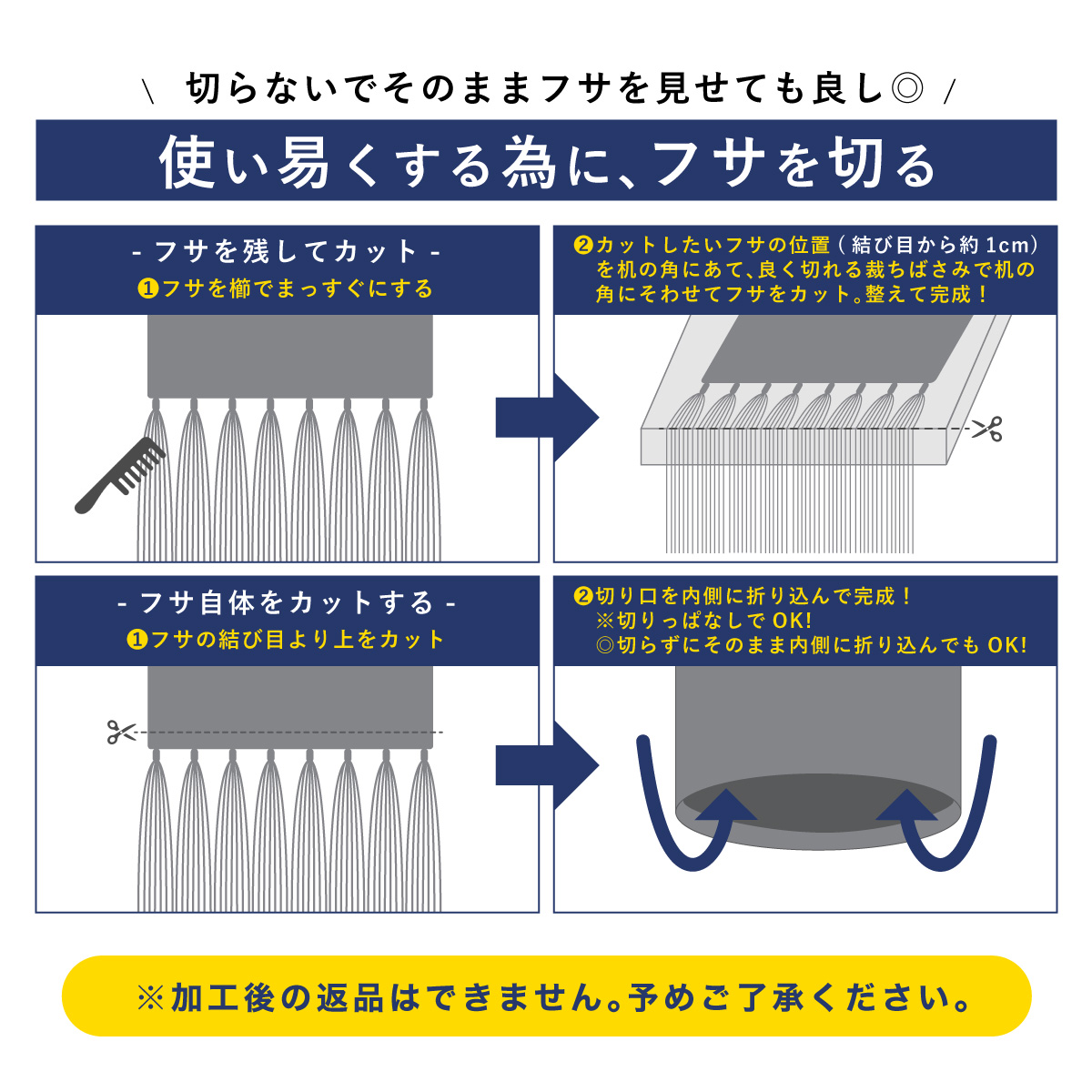 \ 切らないでそのままフサを見せても良し◎ /

使い易くする為に、フサを切る

- フサを残してカット -
❶フサを櫛でまっすぐにする

❷カットしたいフサの位置（結び目から約 1cm）を机の角にあて、良く切れる裁ちばさみで机の角にそわせてフサをカット。整えて完成！

- フサ自体をカットする -
❶フサの結び目より上をカット

❷切り口を内側に折り込んで完成！
※切りっぱなしで OK!
◎切らずにそのまま内側に折り込んでも OK!

※加工後の返品はできません。予めご了承ください。