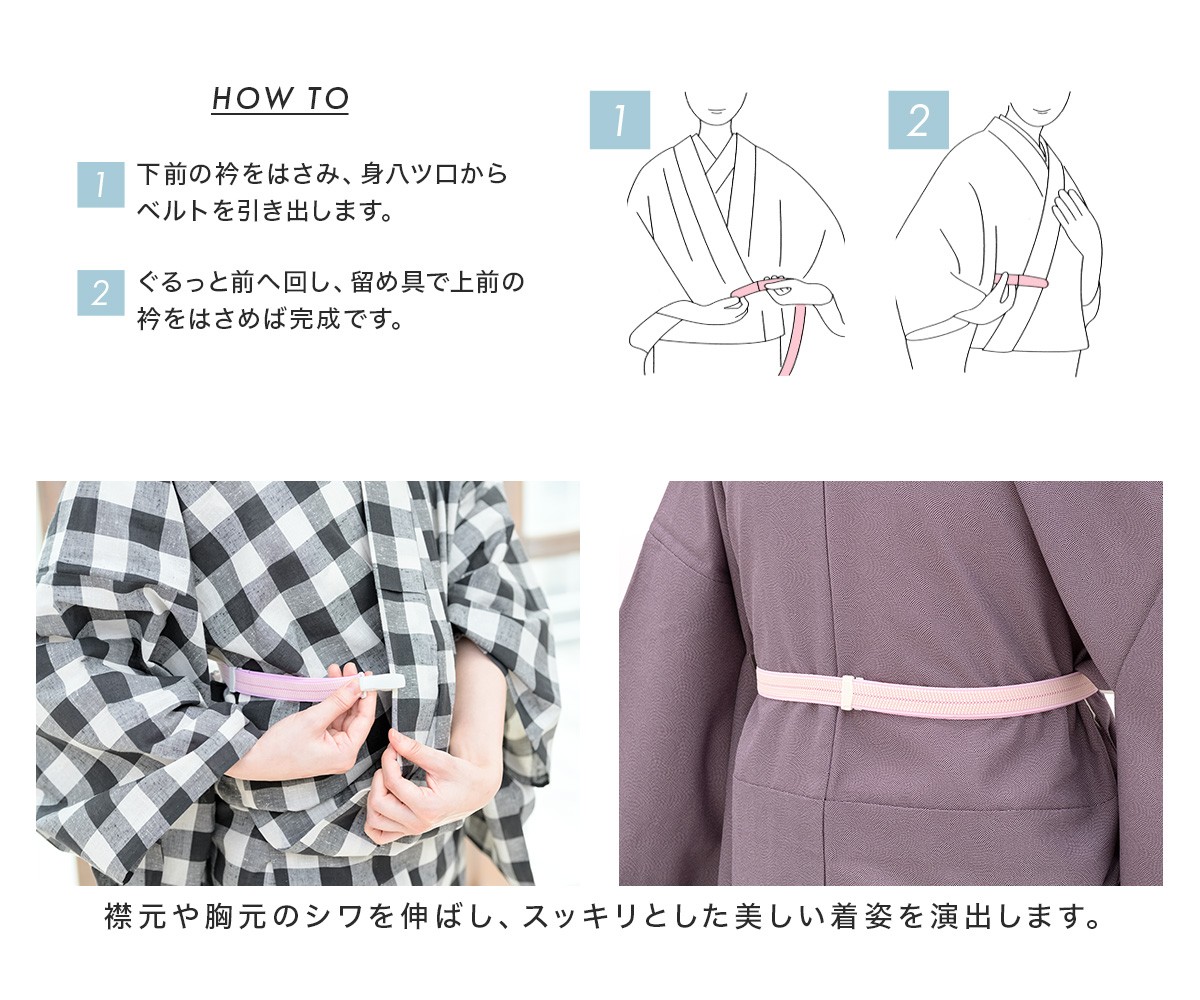 HOW TO

1 下前の衿をはさみ、身八ツ口からベルトを引き出します。

2 ぐるっと前へ回し、留め具で上前の衿をはさめば完成です。

1

2

襟元や胸元のシワを伸ばし、スッキリとした美しい着姿を演出します。