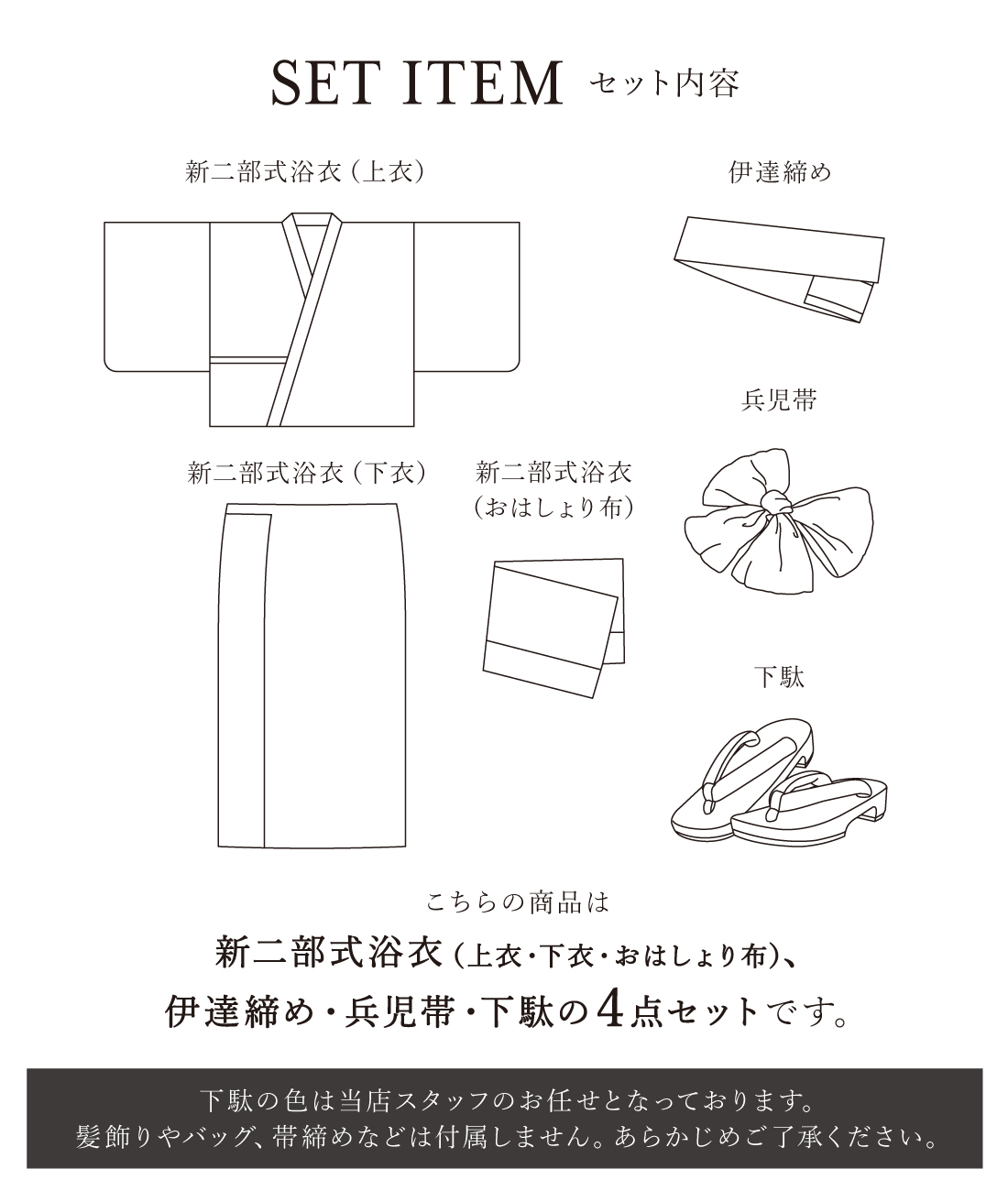 SET ITEM セット内容

新二部式浴衣（上衣）

伊達締め

兵児帯

新二部式浴衣（下衣）

新二部式浴衣
（おはしょり布）

下駄

こちらの商品は
新二部式浴衣（上衣・下衣・おはしょり布）、
伊達締め・兵児帯・下駄の4点セットです。

下駄の色は当店スタッフのお任せとなっております。
髪飾りやバッグ、帯締めなどは付属しません。あらかじめご了承ください。