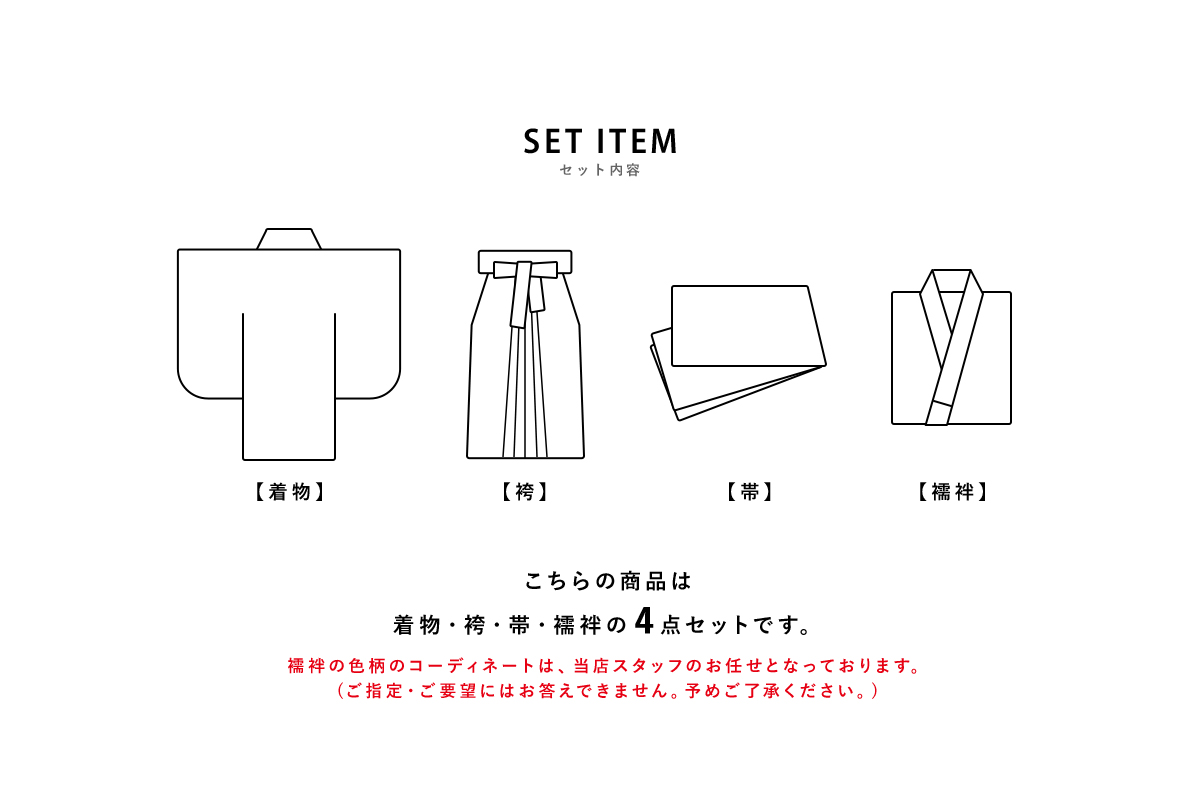 SET ITEM
セット内容

【着物】

【袴】

【帯】

【襦袢】

こちらの商品は
着物・袴・帯・襦袢の4点セットです。

襦袢の色柄のコーディネートは、当店スタッフのお任せとなっております。
（ご指定・ご要望にはお答えできません。予めご了承ください。）