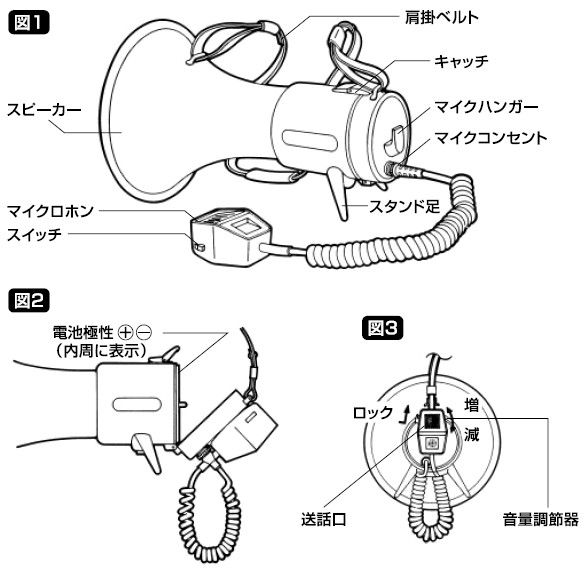 図1

肩掛ベルト

キャッチ

スピーカー

マイクハンガー

マイクコンセント

スタンド足

マイクロホン

スイッチ

図2

電池極性 ⊕⊖
（内周に表示）

図3

ロック

増

減

送話口

音量調節器