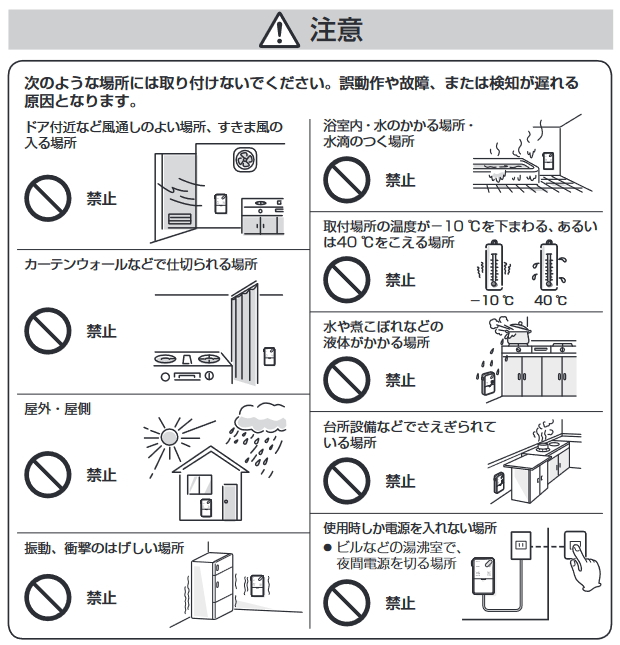 注意

次のような場所には取り付けないでください。誤動作や故障、または検知が遅れる原因となります。

ドア付近など風通しのよい場所、すきま風の入る場所

禁止

カーテンウォールなどで仕切られる場所

禁止

屋外・屋側

禁止

振動、衝撃のはげしい場所

禁止

浴室内・水のかかる場所・水滴のつく場所

禁止

取付場所の温度が－10 ℃を下まわる、あるいは40 ℃をこえる場所

禁止

－10 ℃　40 ℃

水や煮こぼれなどの液体がかかる場所

禁止

台所設備などでさえぎられている場所

禁止

使用時しか電源を入れない場所
● ビルなどの湯沸室で、夜間電源を切る場所

禁止