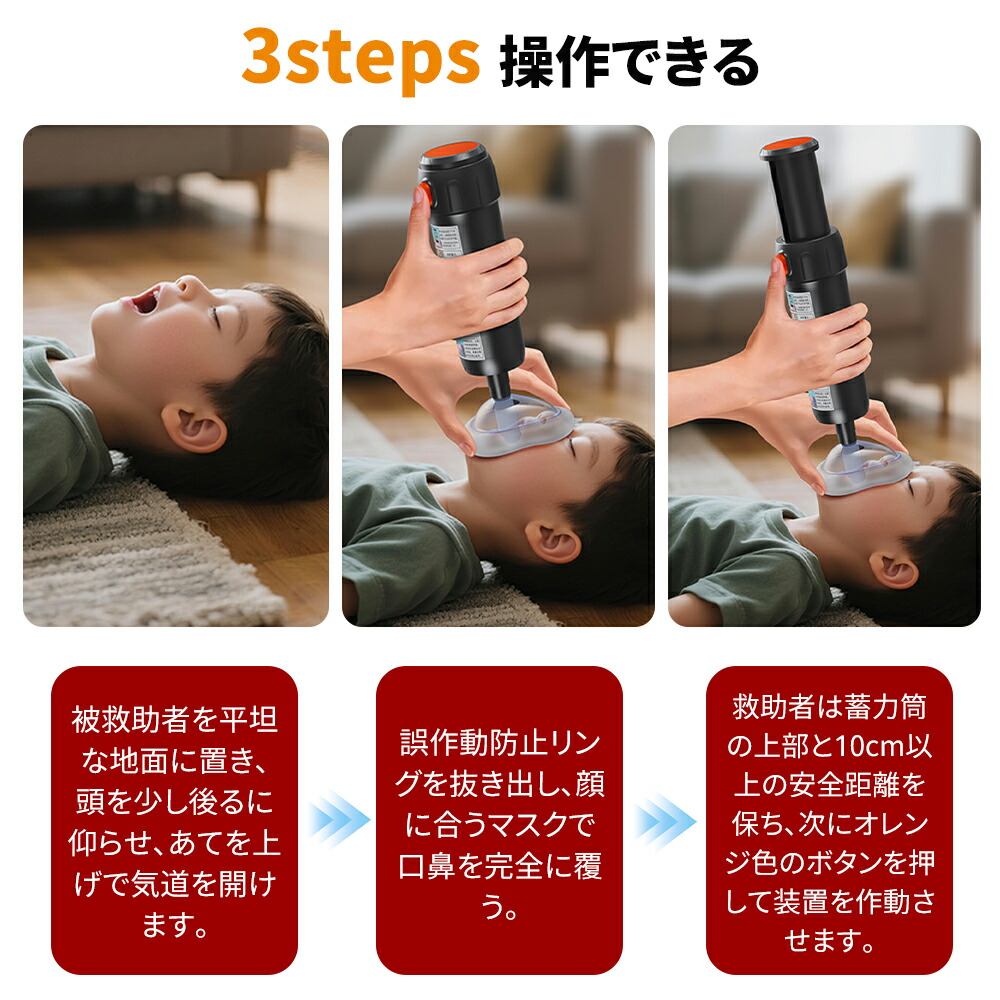 3steps 操作できる

被救助者を平坦な地面に置き、頭を少し後るに仰らせ、あてを上げで気道を開けます。

誤作動防止リングを抜き出し、顔に合うマスクで口鼻を完全に覆う。

救助者は蓄力筒の上部と10cm以上の安全距離を保ち、次にオレンジ色のボタンを押して装置を作動させます。