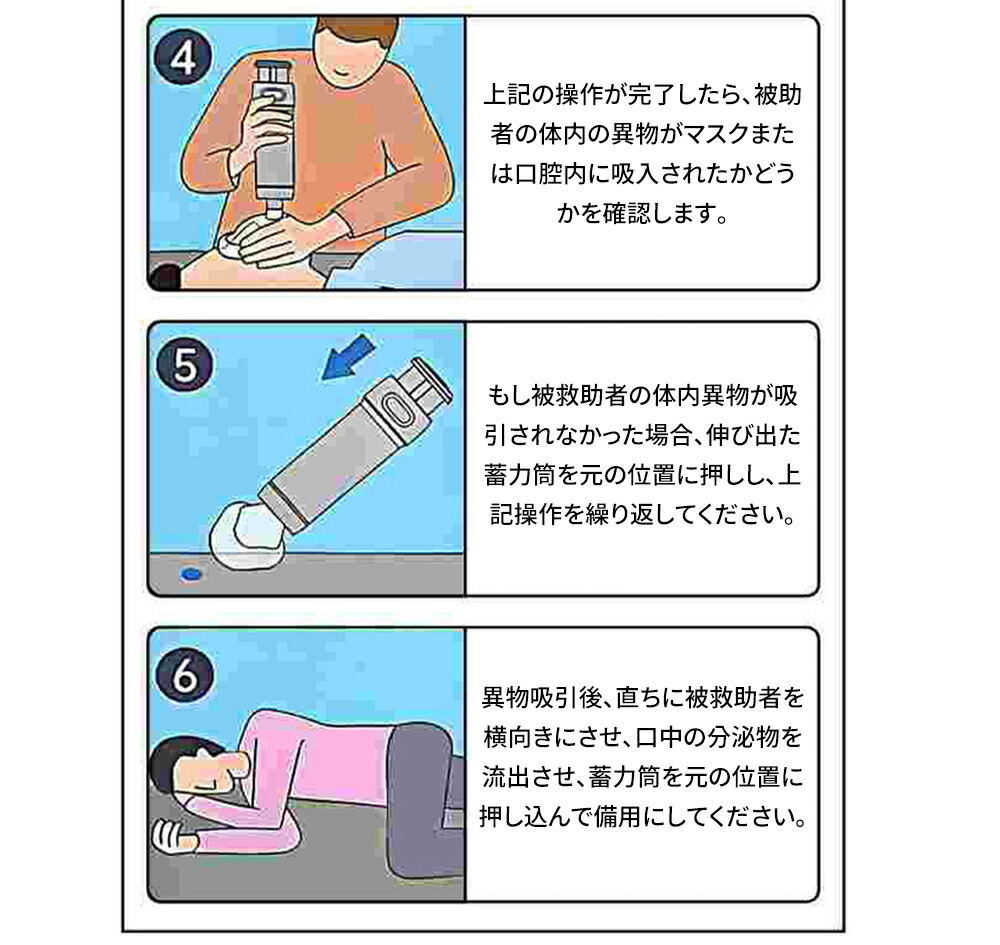 4

上記の操作が完了したら、被助者の体内の異物がマスクまたは口腔内に吸入されたかどうかを確認します。

5

もし被救助者の体内異物が吸引されなかった場合、伸び出た蓄力筒を元の位置に押しし、上記操作を繰り返してください。

6

異物吸引後、直ちに被救助者を横向きにさせ、口中の分泌物を流出させ、蓄力筒を元の位置に押し込んで備用にしてください。