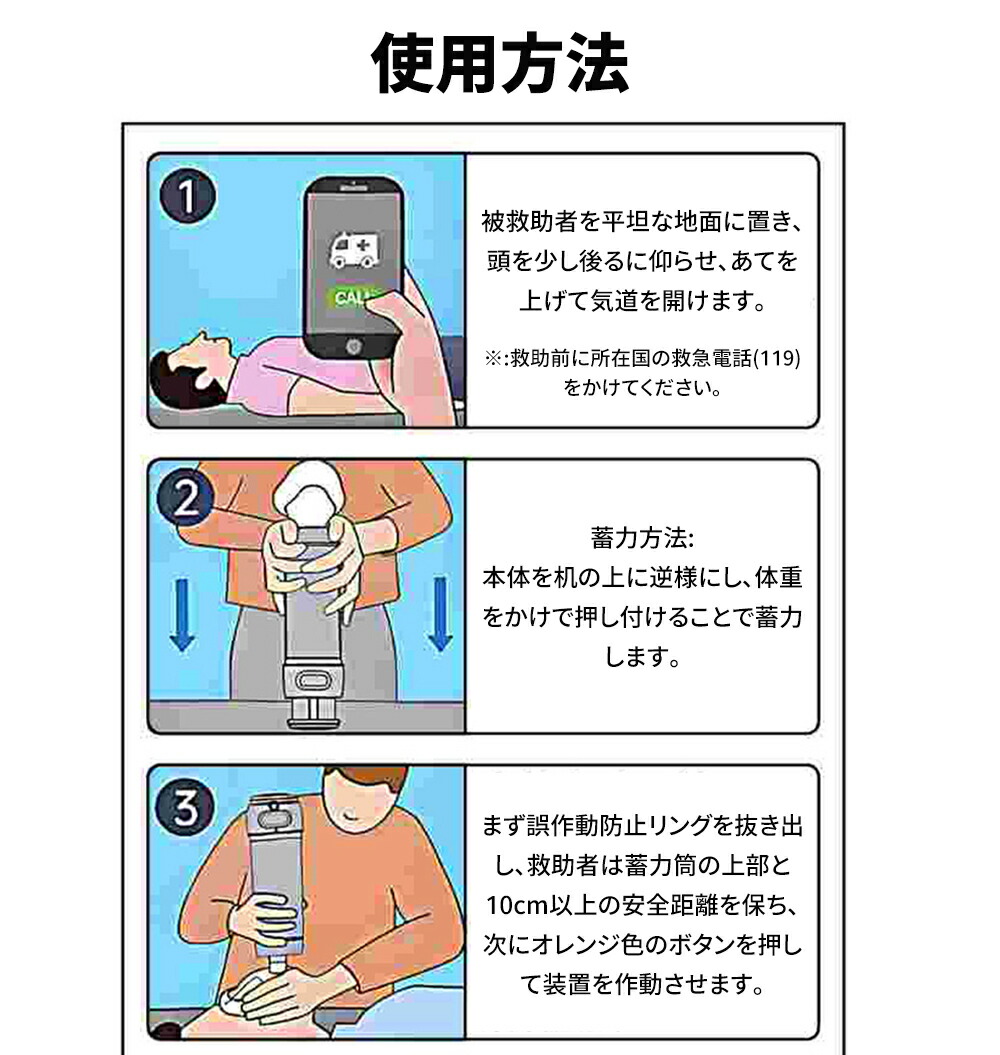 使用方法

1

CALL

被救助者を平坦な地面に置き、頭を少し後るに仰らせ、あてを上げて気道を開けます。

※:救助前に所在国の救急電話(119)をかけてください。

2

蓄力方法:
本体を机の上に逆様にし、体重をかけで押し付けることで蓄力します。

3

まず誤作動防止リングを抜き出し、救助者は蓄力筒の上部と10cm以上の安全距離を保ち、次にオレンジ色のボタンを押して装置を作動させます。