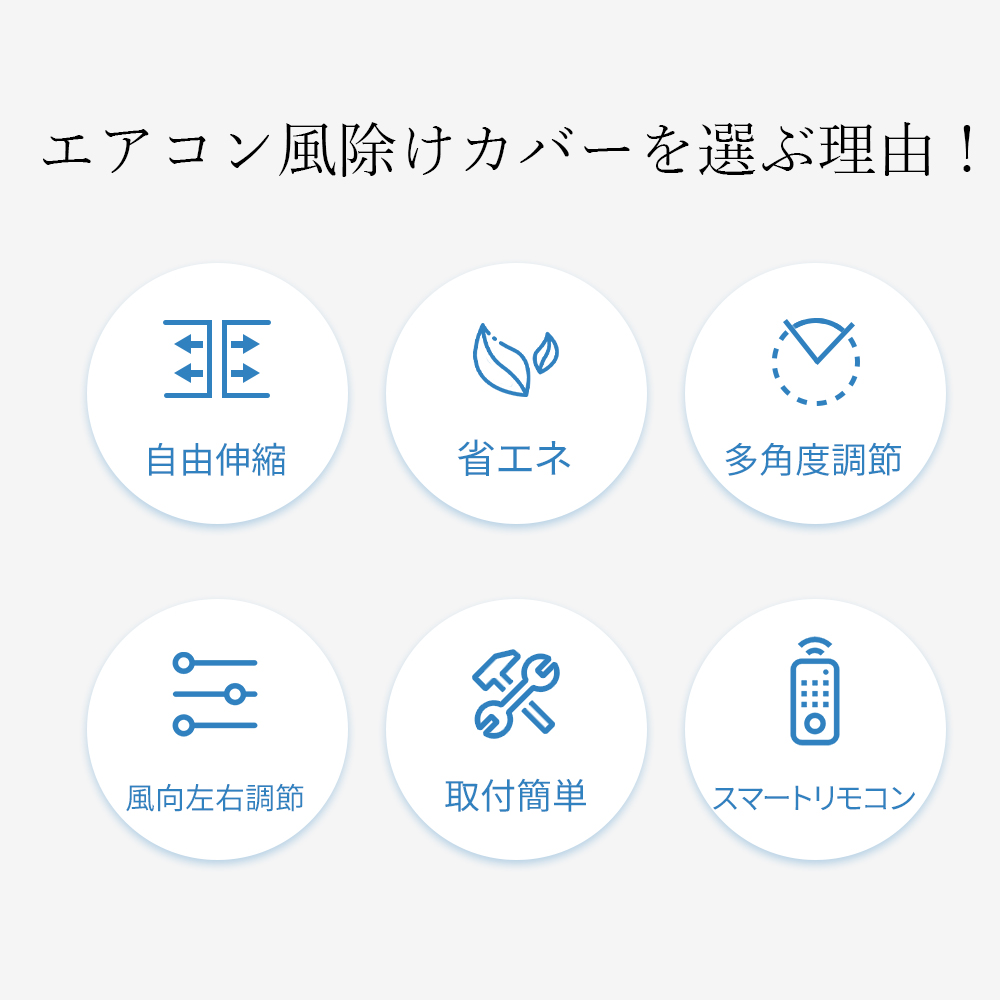 エアコン風除けカバーを選ぶ理由！

自由伸縮

省エネ

多角度調節

風向左右調節

取付簡単

スマートリモコン