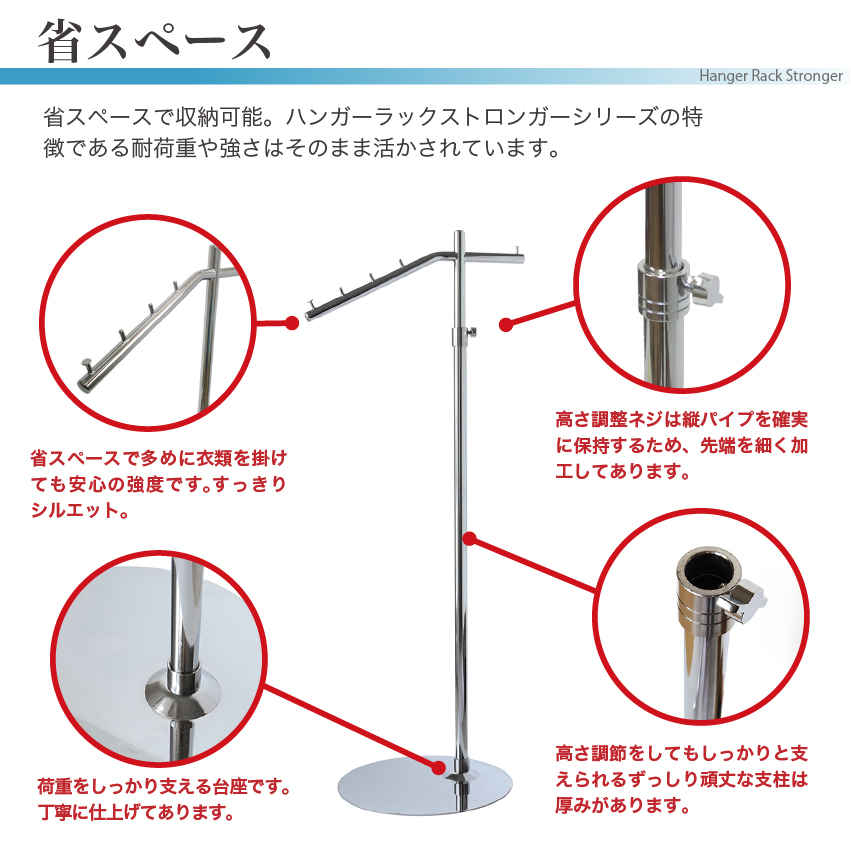 省スペース

Hanger Rack Stronger

省スペースで収納可能。ハンガーラックストロンガーシリーズの特徴である耐荷重や強さはそのまま活かされています。

省スペースで多めに衣類を掛けても安心の強度です。すっきりシルエット。

高さ調整ネジは縦パイプを確実に保持するため、先端を細く加工してあります。

荷重をしっかり支える台座です。丁寧に仕上げてあります。

高さ調節をしてもしっかりと支えられるずっしり頑丈な支柱は厚みがあります。