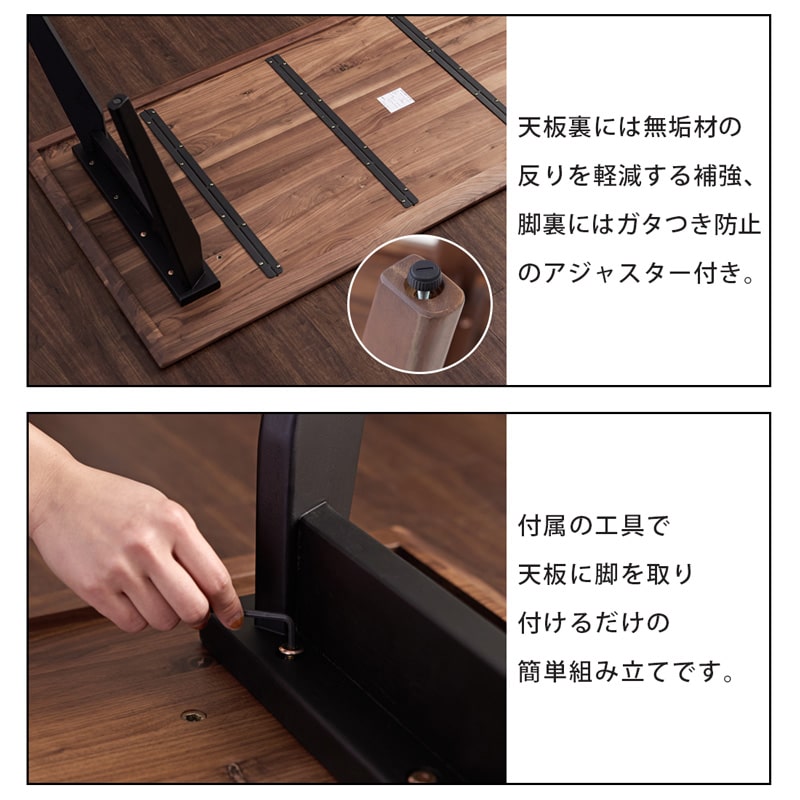 天板裏には無垢材の反りを軽減する補強、脚裏にはガタつき防止のアジャスター付き。

付属の工具で天板に脚を取り付けるだけの簡単組み立てです。