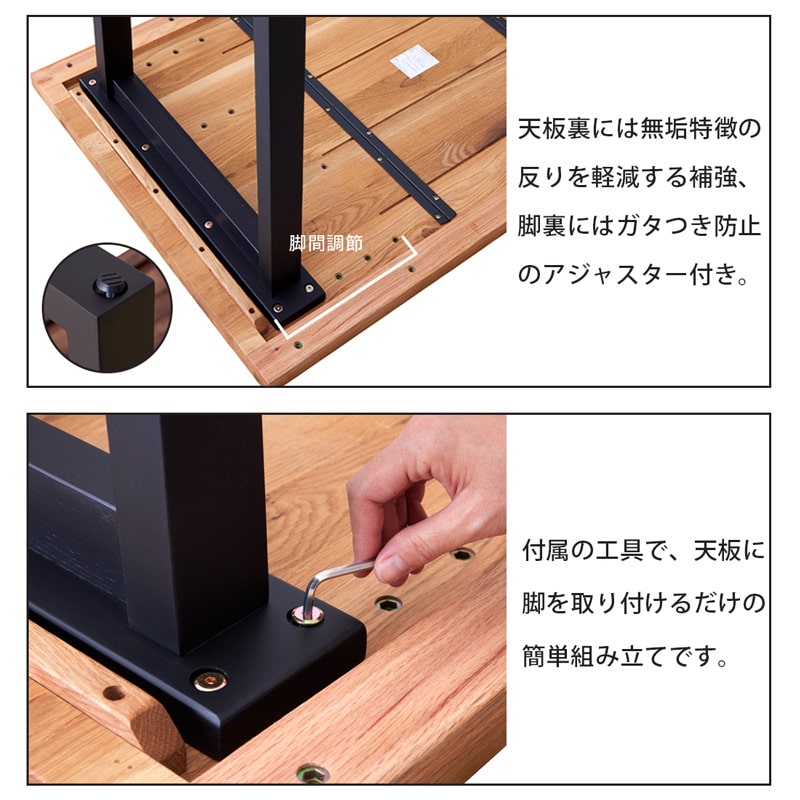 脚間調節

天板裏には無垢特徴の反りを軽減する補強、脚裏にはガタつき防止のアジャスター付き。

付属の工具で、天板に脚を取り付けるだけの簡単組み立てです。