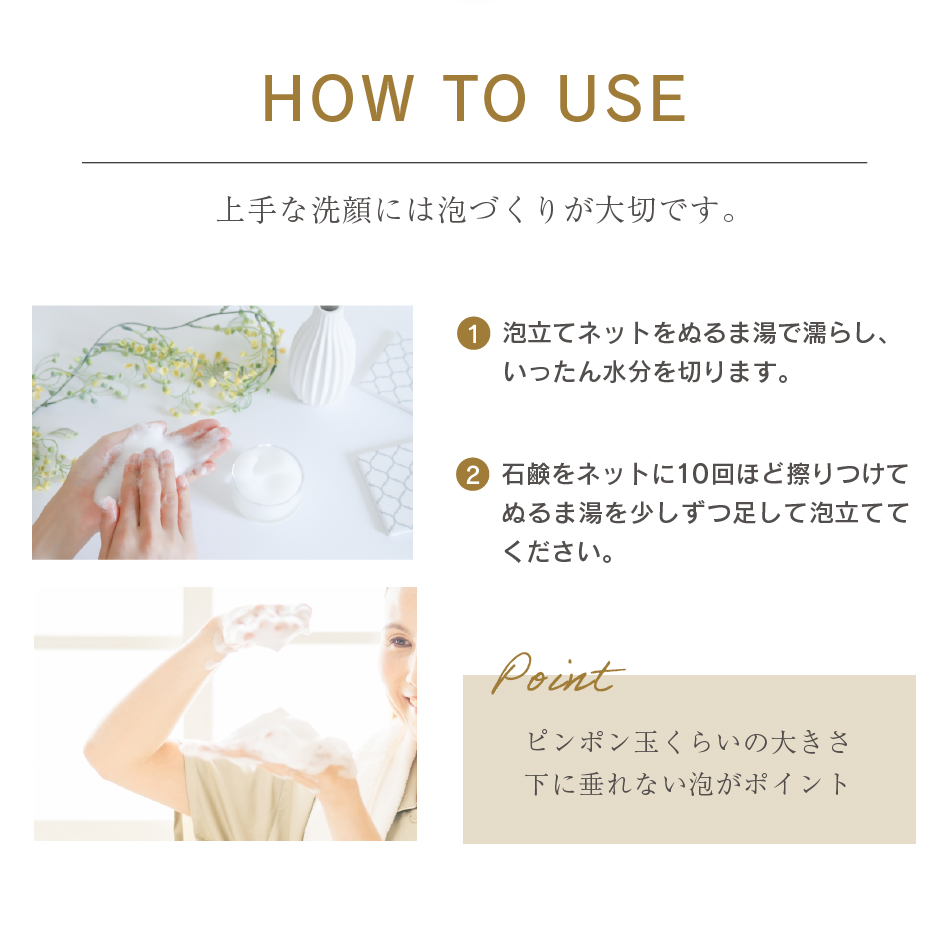 HOW TO USE

上手な洗顔には泡づくりが大切です。

1 泡立てネットをぬるま湯で濡らし、いったん水分を切ります。

2 石鹸をネットに10回ほど擦りつけてぬるま湯を少しずつ足して泡立ててください。

Point

ピンポン玉くらいの大きさ
下に垂れない泡がポイント