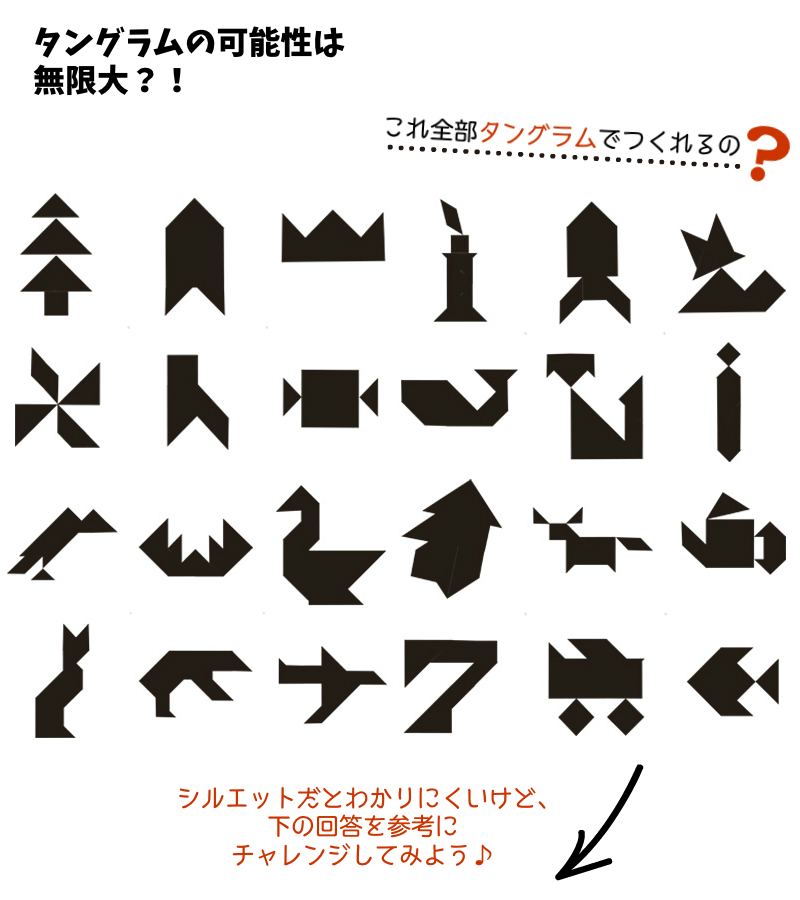 タングラムの可能性は
無限大？！

これ全部タングラムでつくれるの?

シルエットだとわかりにくいけど、
下の回答を参考に
チャレンジしてみよう♪