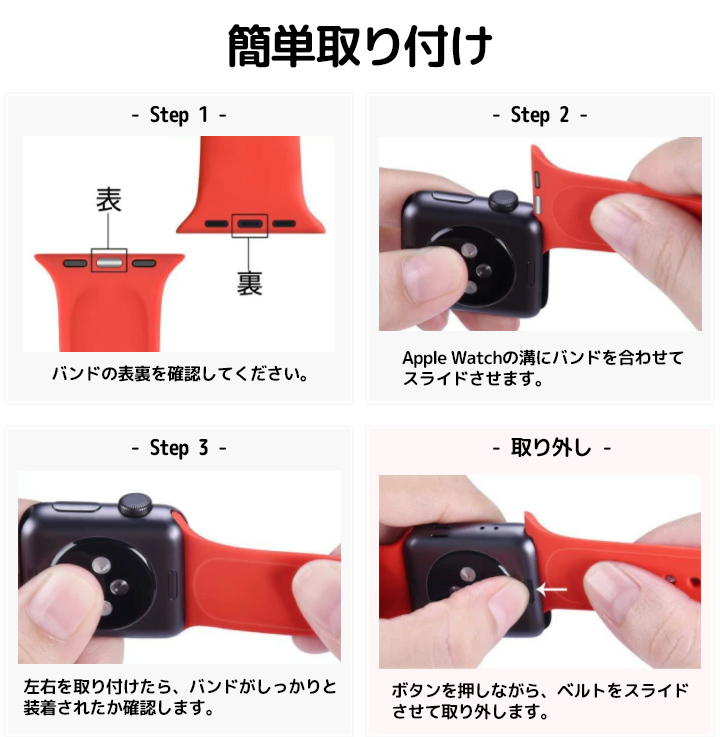 簡単取り付け

- Step 1 -

表

裏

バンドの表裏を確認してください。

- Step 2 -

Apple Watchの溝にバンドを合わせてスライドさせます。

- Step 3 -

左右を取り付けたら、バンドがしっかりと装着されたか確認します。

- 取り外し -

ボタンを押しながら、ベルトをスライドさせて取り外します。