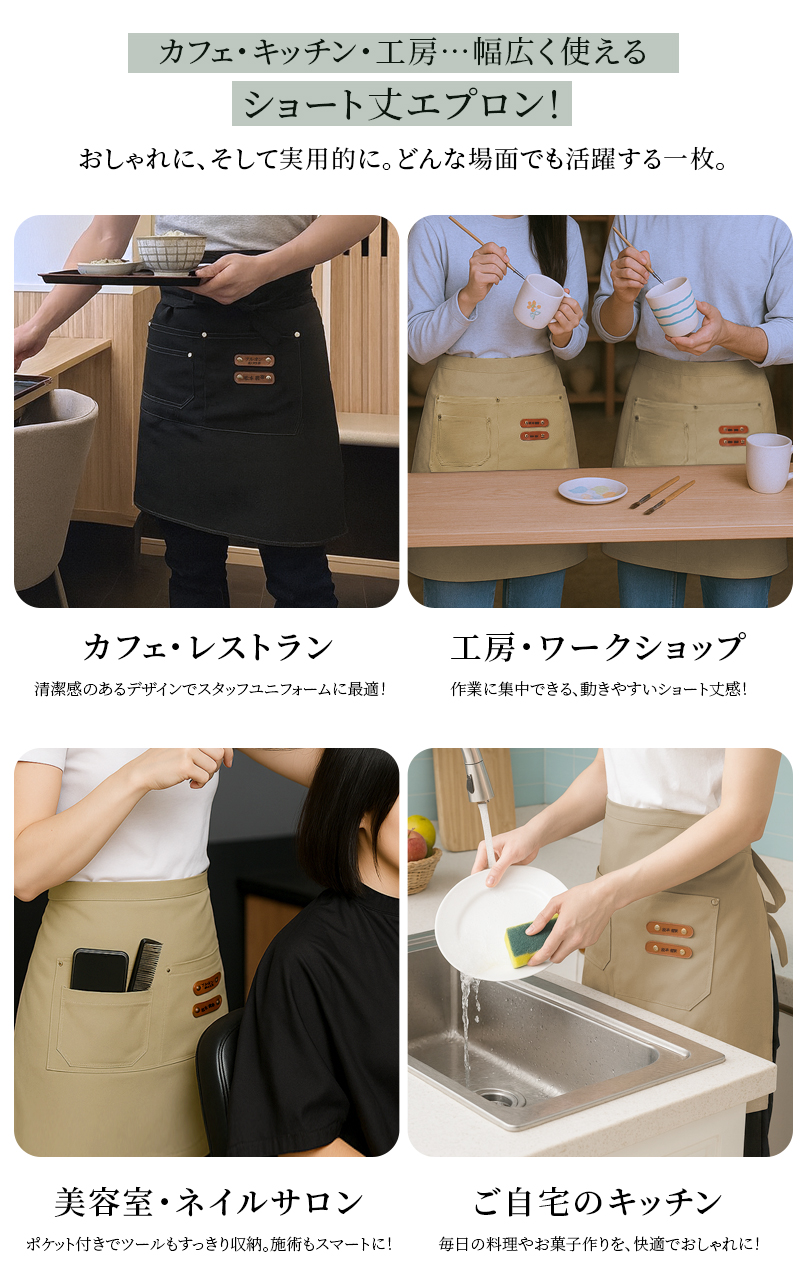 カフェ・キッチン・工房…幅広く使える
ショート丈エプロン!
おしゃれに、そして実用的に。どんな場面でも活躍する一枚。

カフェ・レストラン
清潔感のあるデザインでスタッフユニフォームに最適!

工房・ワークショップ
作業に集中できる、動きやすいショート丈感!

美容室・ネイルサロン
ポケット付きでツールもすっきり収納。施術もスマートに!

ご自宅のキッチン
毎日の料理やお菓子作りを、快適でおしゃれに!