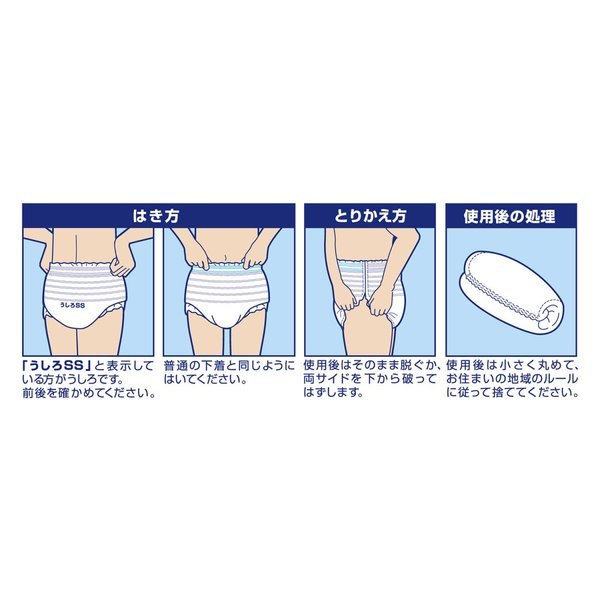 はき方

うしろSS

「うしろSS」と表示している方がうしろです。前後を確かめてください。

普通の下着と同じようにはいてください。

とりかえ方

使用後はそのまま脱ぐか、両サイドを下から破ってはずします。

使用後の処理

使用後は小さく丸めて、お住まいの地域のルールに従って捨ててください。