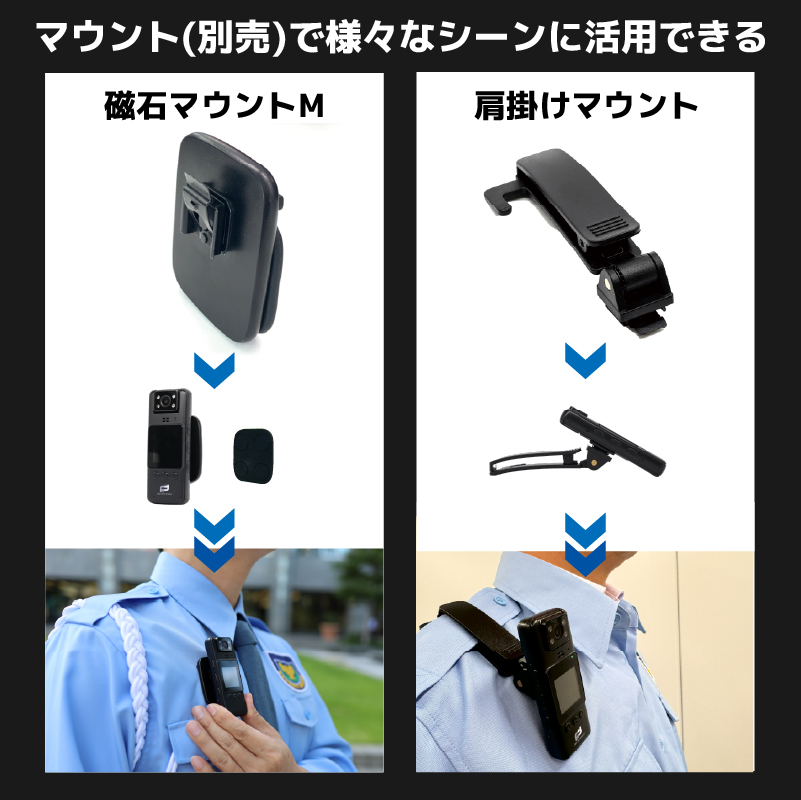 マウント(別売)で様々なシーンに活用できる

磁石マウントM

肩掛けマウント