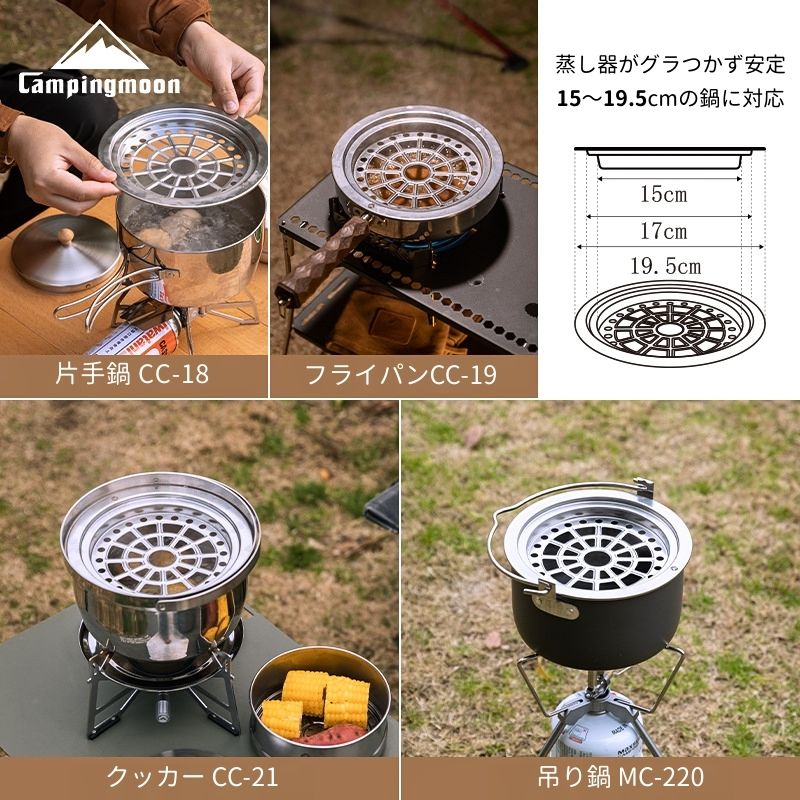 Campingmoon

蒸し器がグラつかず安定
15〜19.5cmの鍋に対応

15cm
17cm
19.5cm

片手鍋 CC-18

フライパンCC-19

クッカー CC-21

吊り鍋 MC-220