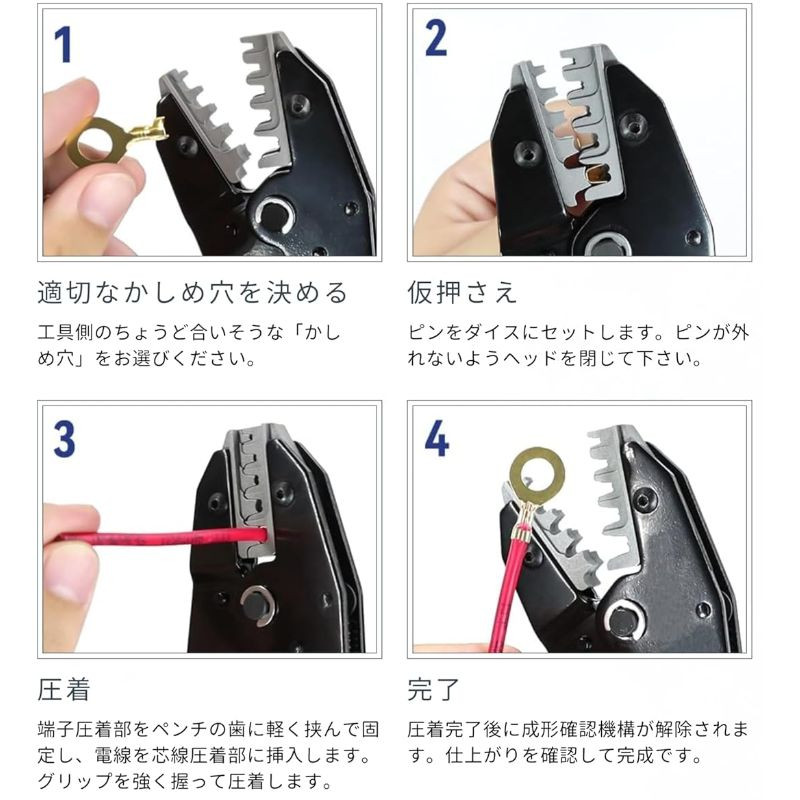 1

適切なかしめ穴を決める

工具側のちょうど合いそうな「かしめ穴」をお選びください。

2

仮押さえ

ピンをダイスにセットします。ピンが外れないようヘッドを閉じて下さい。

3

圧着

端子圧着部をペンチの歯に軽く挟んで固定し、電線を芯線圧着部に挿入します。グリップを強く握って圧着します。

4

完了

圧着完了後に成形確認機構が解除されます。仕上がりを確認して完成です。