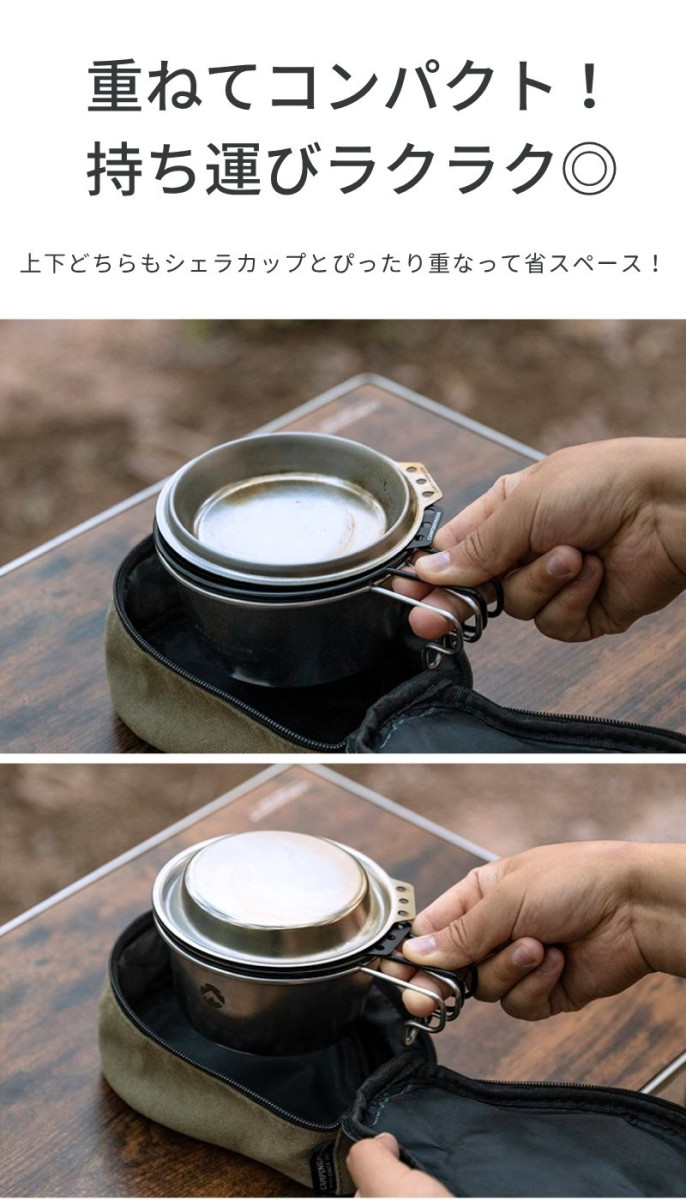 重ねてコンパクト！
持ち運びラクラク◎

上下どちらもシェラカップとぴったり重なって省スペース！