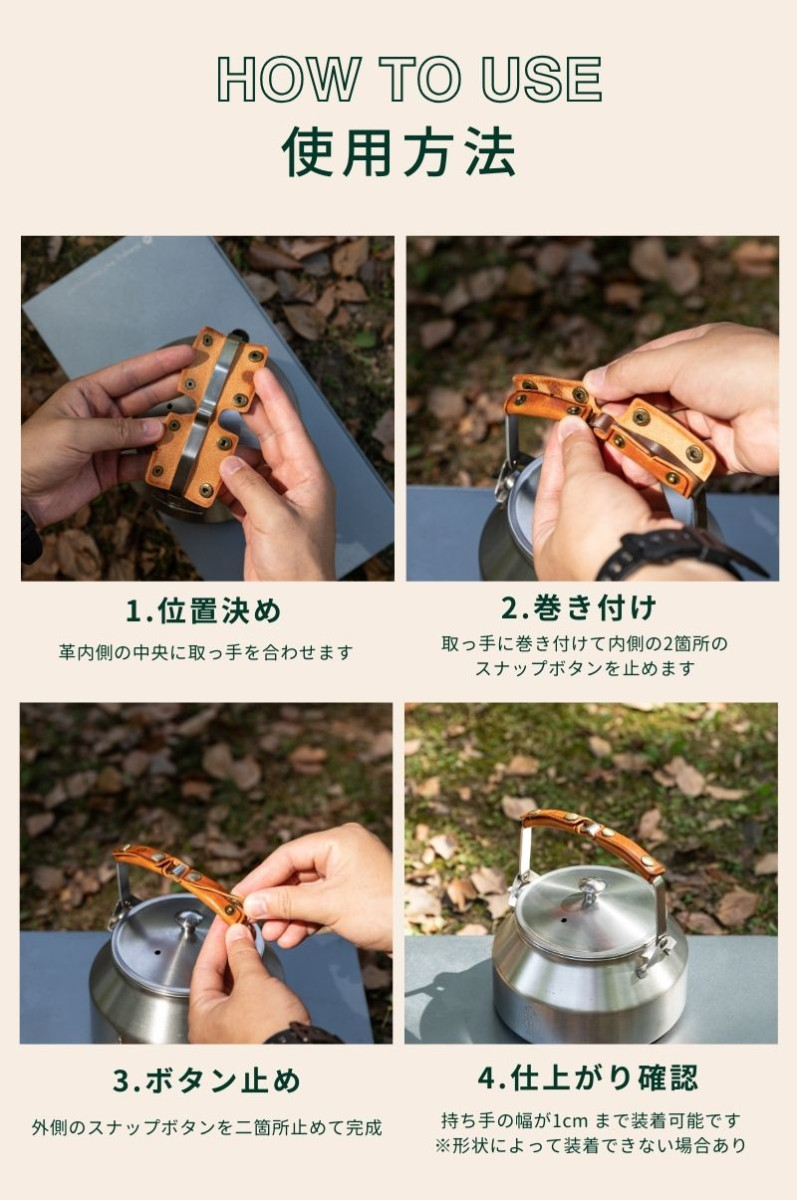 HOW TO USE
使用方法

1.位置決め
革内側の中央に取っ手を合わせます

2.巻き付け
取っ手に巻き付けて内側の2箇所のスナップボタンを止めます

3.ボタン止め
外側のスナップボタンを二箇所止めて完成

4.仕上がり確認
持ち手の幅が1cm まで装着可能です
※形状によって装着できない場合あり