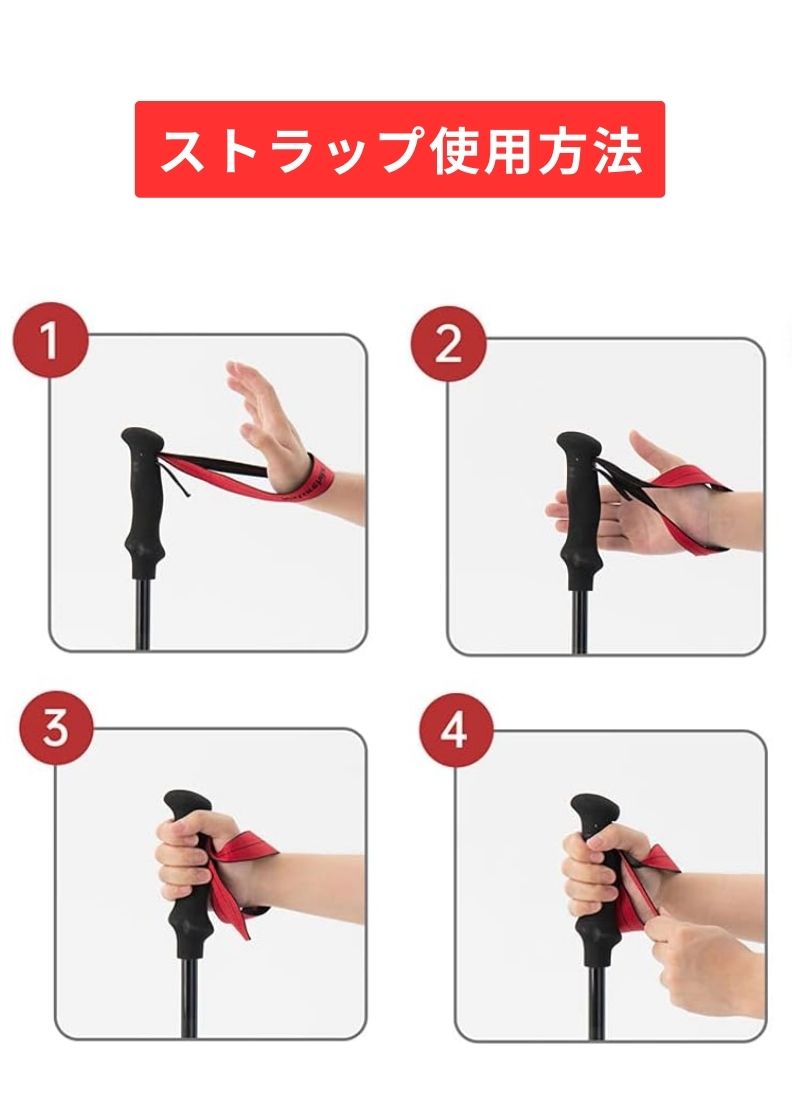 ストラップ使用方法

1

2

3

4