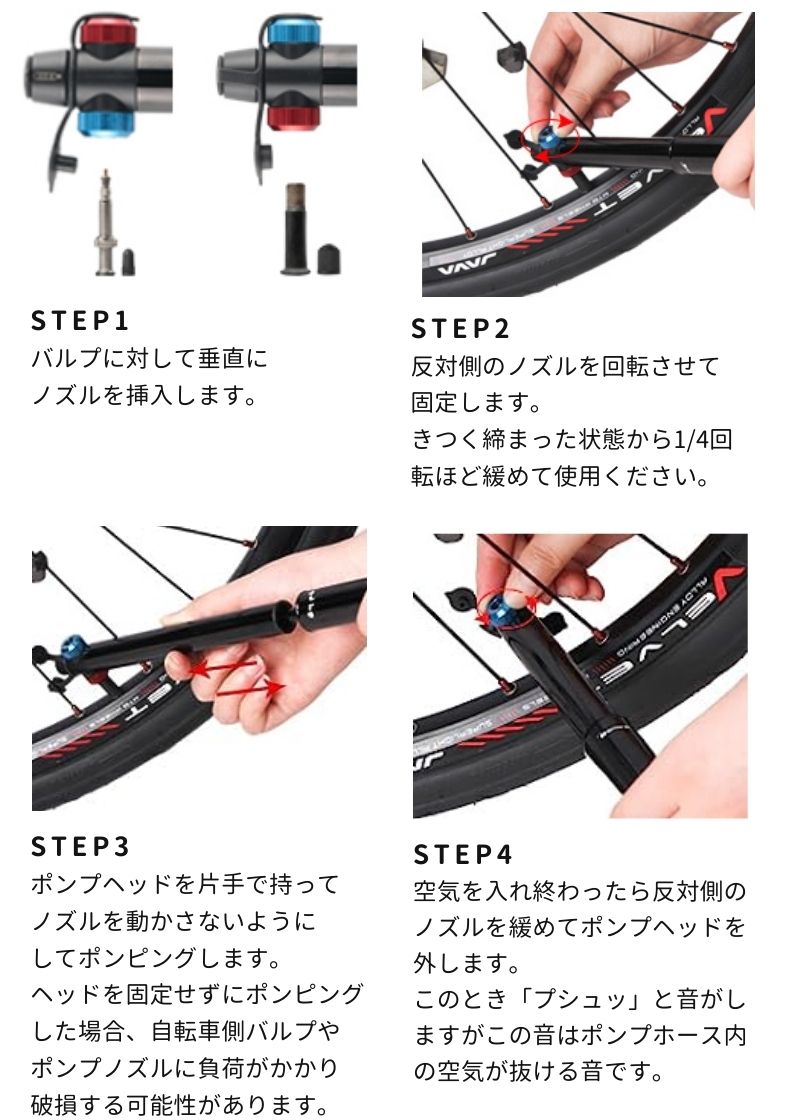 STEP1
バルブに対して垂直にノズルを挿入します。

STEP2
反対側のノズルを回転させて固定します。
きつく締まった状態から1/4回転ほど緩めて使用ください。

STEP3
ポンプヘッドを片手で持ってノズルを動かさないようにしてポンピングします。
ヘッドを固定せずにポンピングした場合、自転車側バルブやポンプノズルに負荷がかかり破損する可能性があります。

STEP4
空気を入れ終わったら反対側のノズルを緩めてポンプヘッドを外します。
このとき「プシュッ」と音がしますがこの音はポンプホース内の空気が抜ける音です。