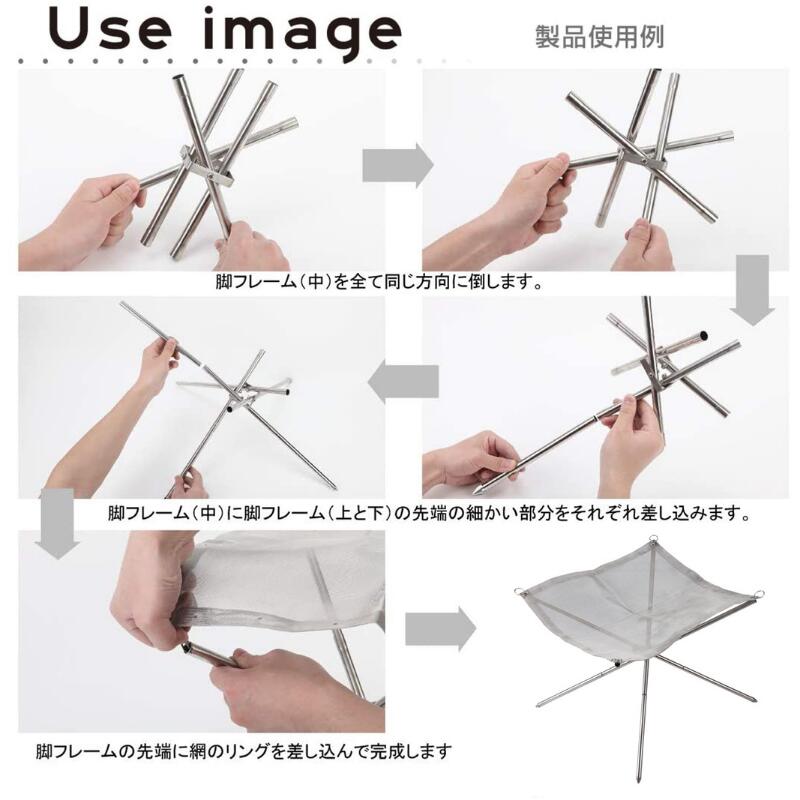 Use image

製品使用例

脚フレーム（中）を全て同じ方向に倒します。

脚フレーム（中）に脚フレーム（上と下）の先端の細かい部分をそれぞれ差し込みます。

脚フレームの先端に網のリングを差し込んで完成します