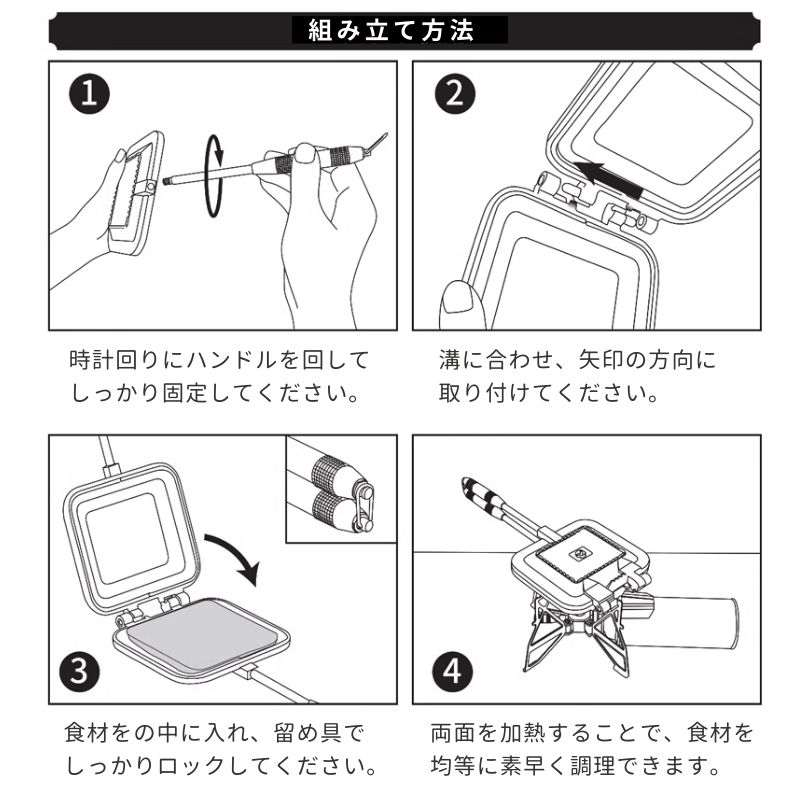 組み立て方法

1
時計回りにハンドルを回してしっかり固定してください。

2
溝に合わせ、矢印の方向に取り付けてください。

3
食材をの中に入れ、留め具でしっかりロックしてください。

4
両面を加熱することで、食材を均等に素早く調理できます。