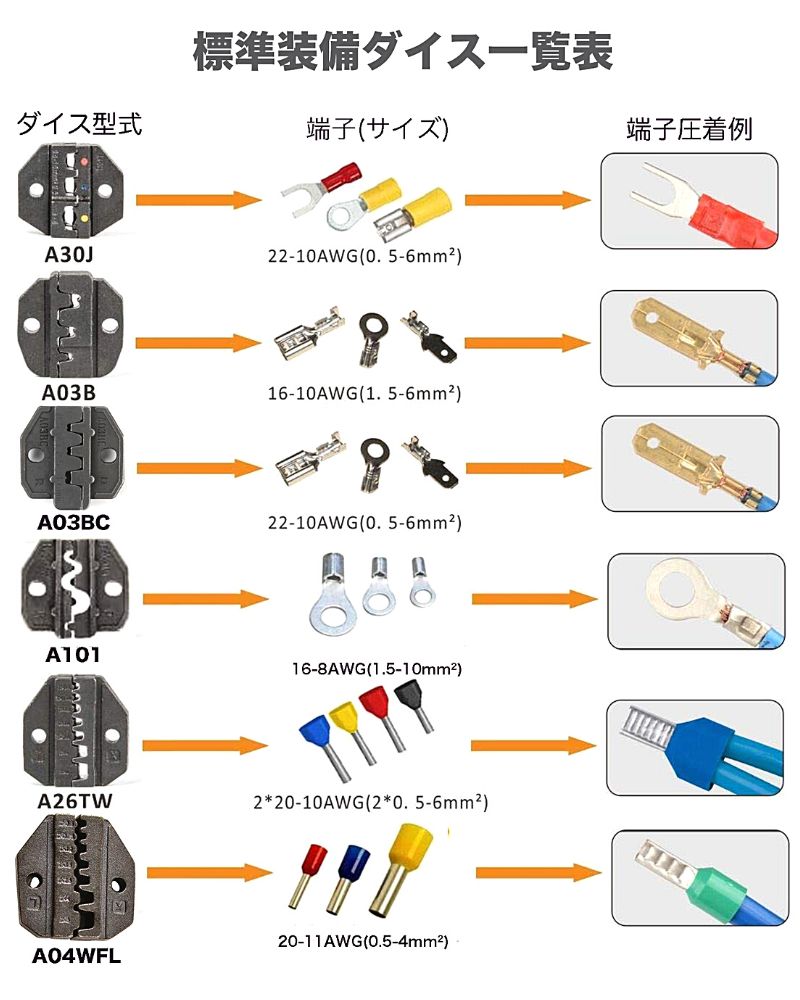 標準装備ダイス一覧表

ダイス型式

端子(サイズ)

端子圧着例

A30J

22-10AWG(0. 5-6mm²)

A03B

16-10AWG(1. 5-6mm²)

A03BC

22-10AWG(0. 5-6mm²)

A101

16-8AWG(1.5-10mm²)

A26TW

2*20-10AWG(2*0. 5-6mm²)

A04WFL

20-11AWG(0.5-4mm²)